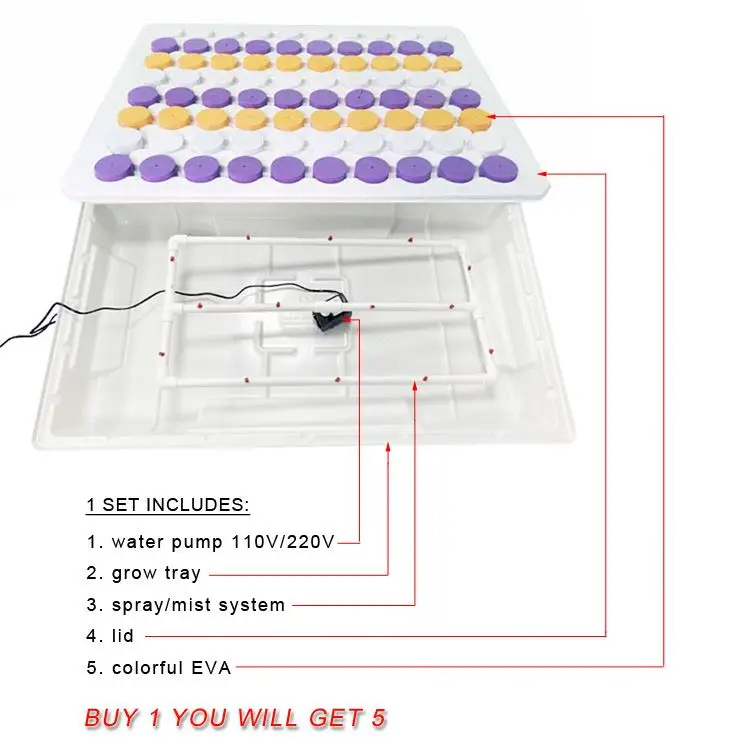 1 SET INCLUDES:

1. water pump 110V/220V
2. grow tray
3. spray/mist system
4. lid
5. colorful EVA

BUY 1 YOU WILL GET 5