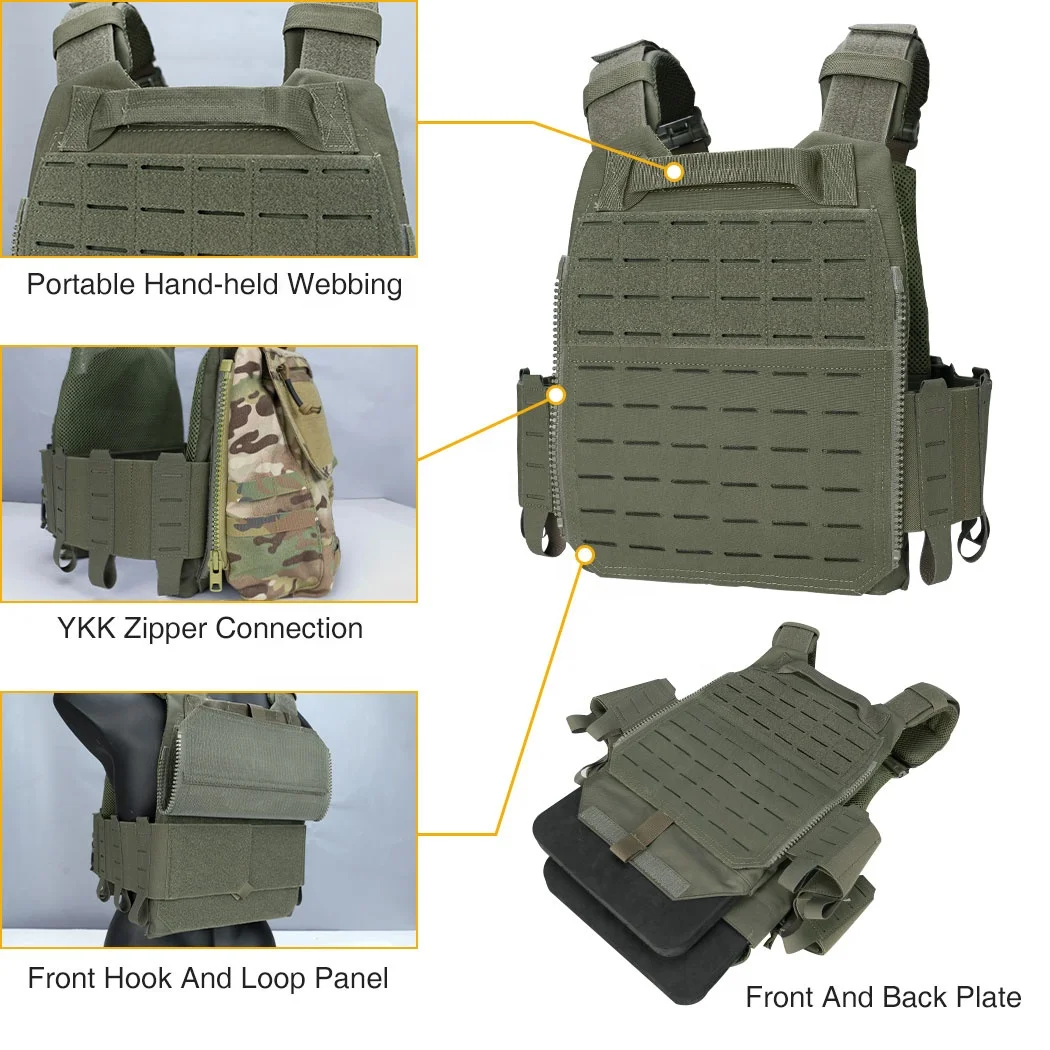 Portable Hand-held Webbing

YKK Zipper Connection

Front Hook And Loop Panel

Front And Back Plate