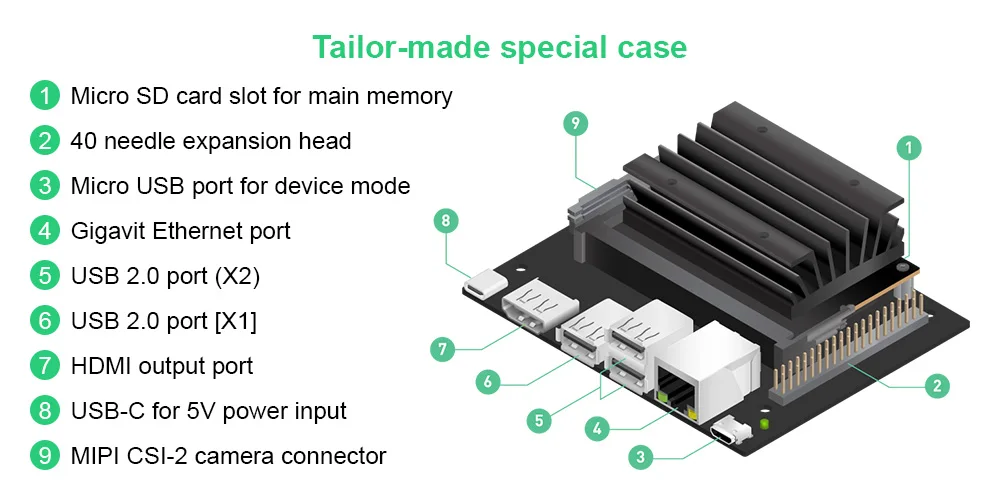 Tailor-made special case

1 Micro SD card slot for main memory
2 40 needle expansion head
3 Micro USB port for device mode
4 Gigavit Ethernet port
5 USB 2.0 port (X2)
6 USB 2.0 port [X1]
7 HDMI output port
8 USB-C for 5V power input
9 MIPI CSI-2 camera connector

9
1
8
7
6
5
4
3
2