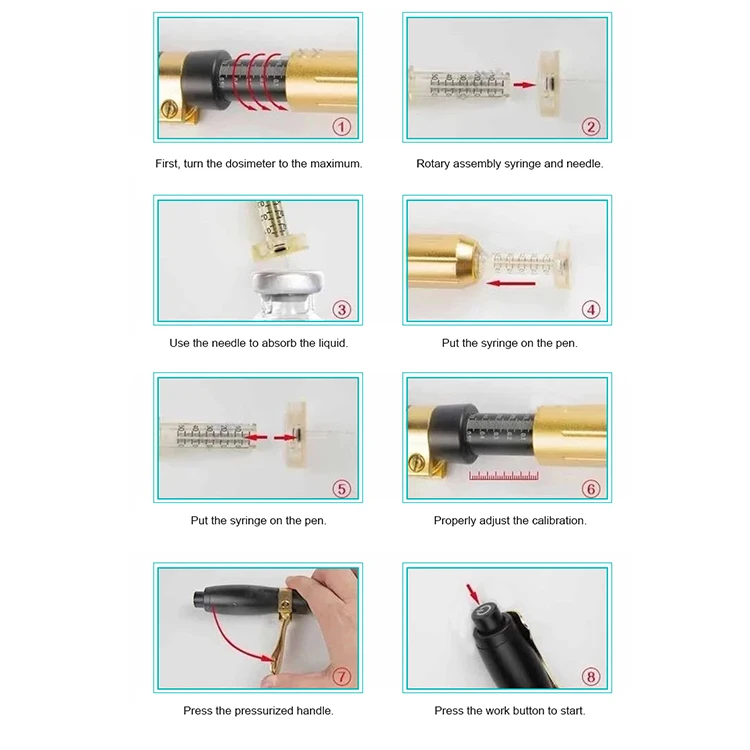 ①
First, turn the dosimeter to the maximum.

②
Rotary assembly syringe and needle.

③
Use the needle to absorb the liquid.

④
Put the syringe on the pen.

⑤
Put the syringe on the pen.

⑥
Properly adjust the calibration.

⑦
Press the pressurized handle.

⑧
Press the work button to start.