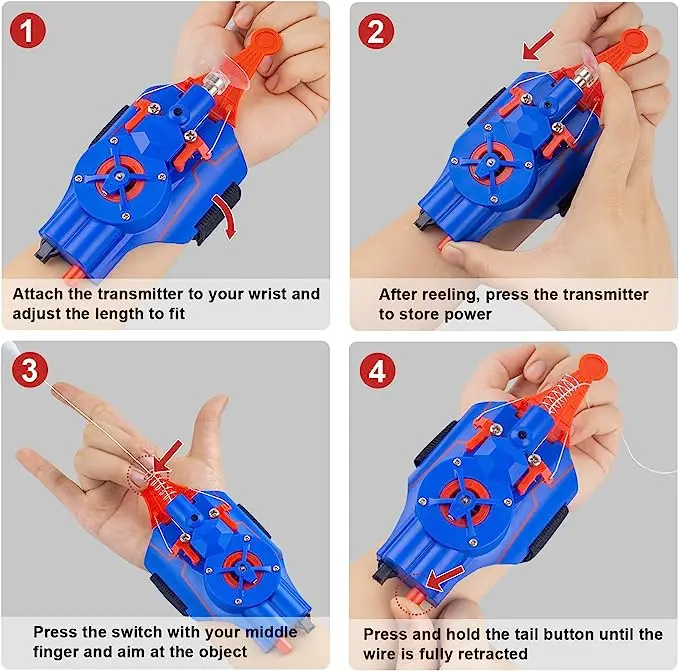 1

Attach the transmitter to your wrist and adjust the length to fit

2

After reeling, press the transmitter to store power

3

Press the switch with your middle finger and aim at the object

4

Press and hold the tail button until the wire is fully retracted