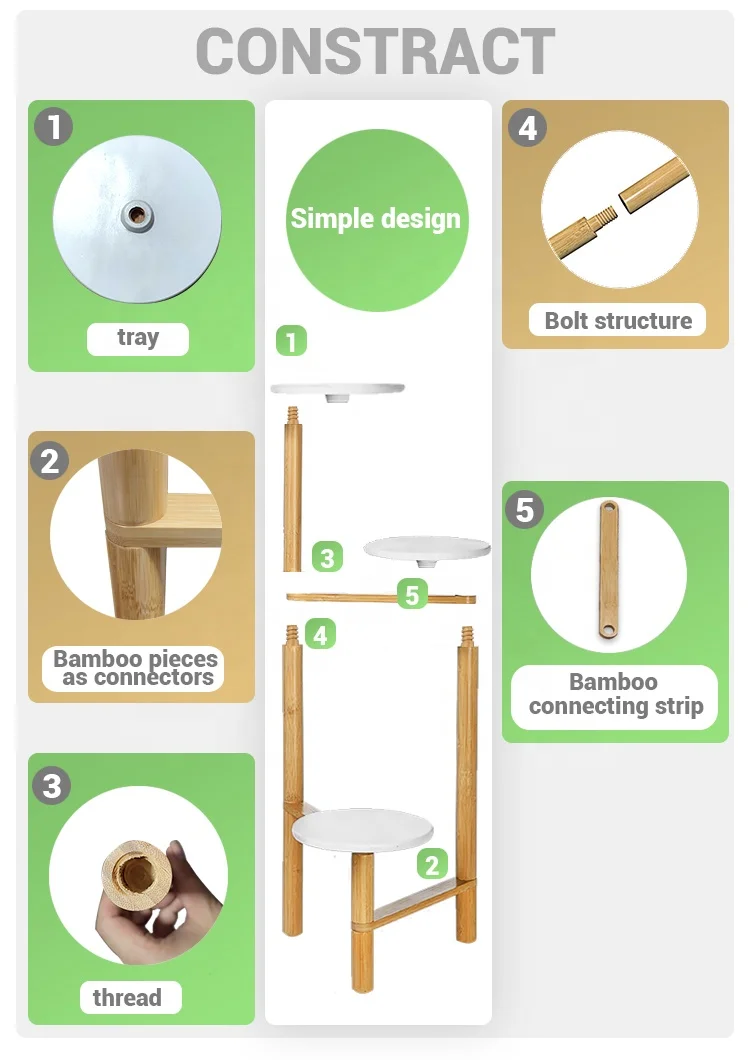 CONSTRACT

1
tray

2
Bamboo pieces as connectors

3
thread

Simple design

1
3
5
4
2

4
Bolt structure

5
Bamboo connecting strip