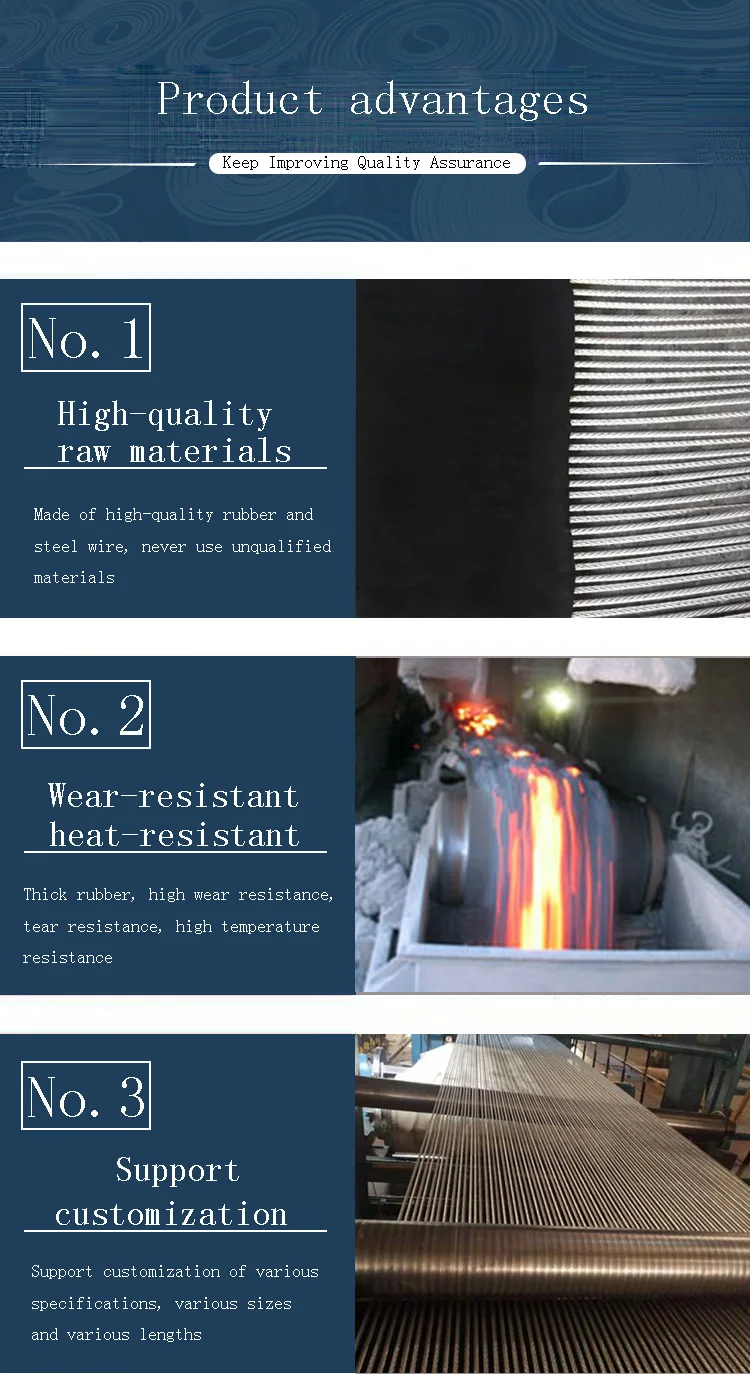 Product advantages

Keep Improving Quality Assurance

No. 1

High-quality raw materials

Made of high-quality rubber and steel wire, never use unqualified materials

No. 2

Wear-resistant heat-resistant

Thick rubber, high wear resistance, tear resistance, high temperature resistance

No. 3

Support customization

Support customization of various specifications, various sizes and various lengths