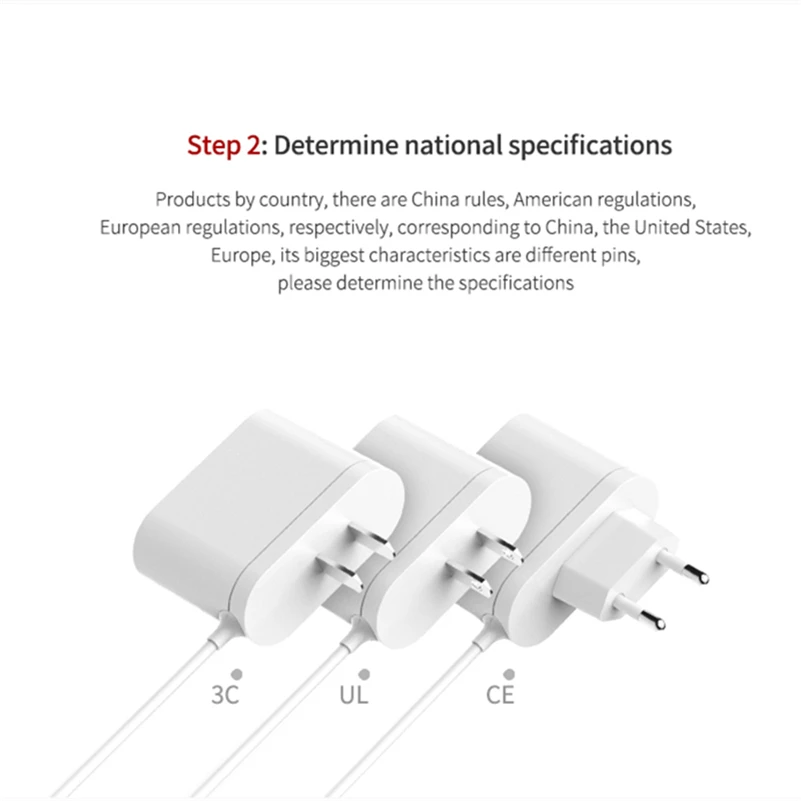 Step 2: Determine national specifications

Products by country, there are China rules, American regulations, European regulations, respectively, corresponding to China, the United States, Europe, its biggest characteristics are different pins, please determine the specifications

3C

UL

CE