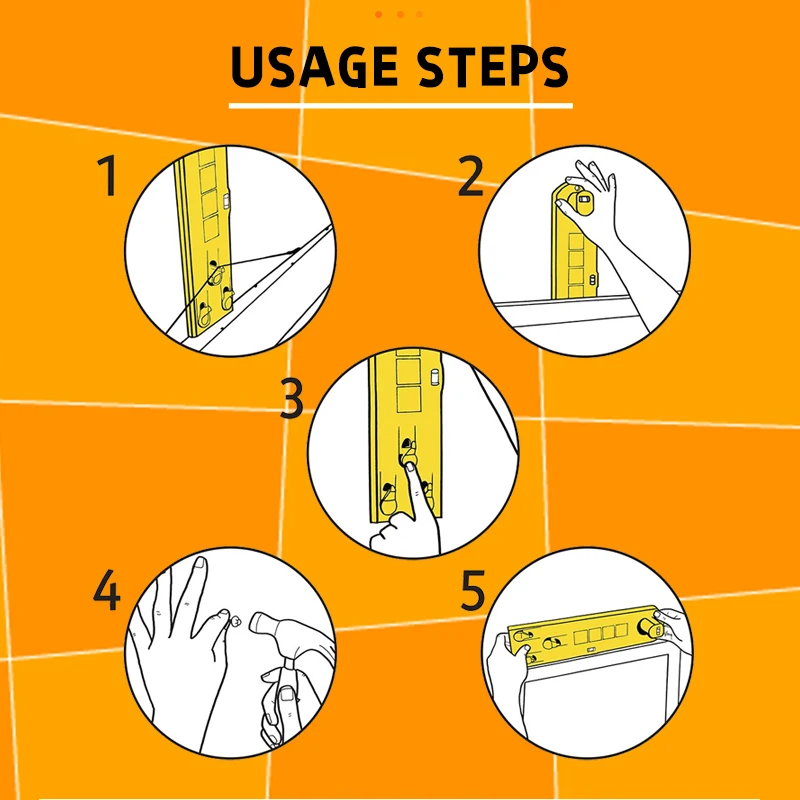 USAGE STEPS

1

2

3

4

5