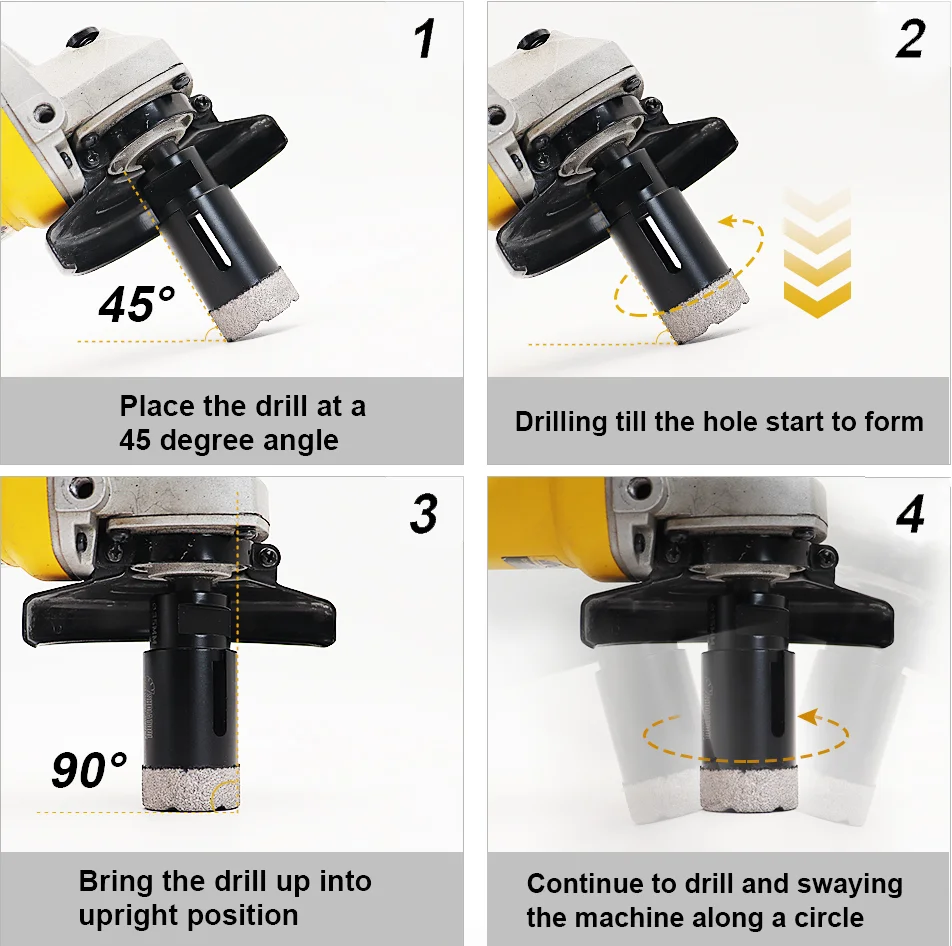 1

45°

Place the drill at a 45 degree angle

2

Drilling till the hole start to form

3

90°

Bring the drill up into upright position

4

Continue to drill and swaying the machine along a circle