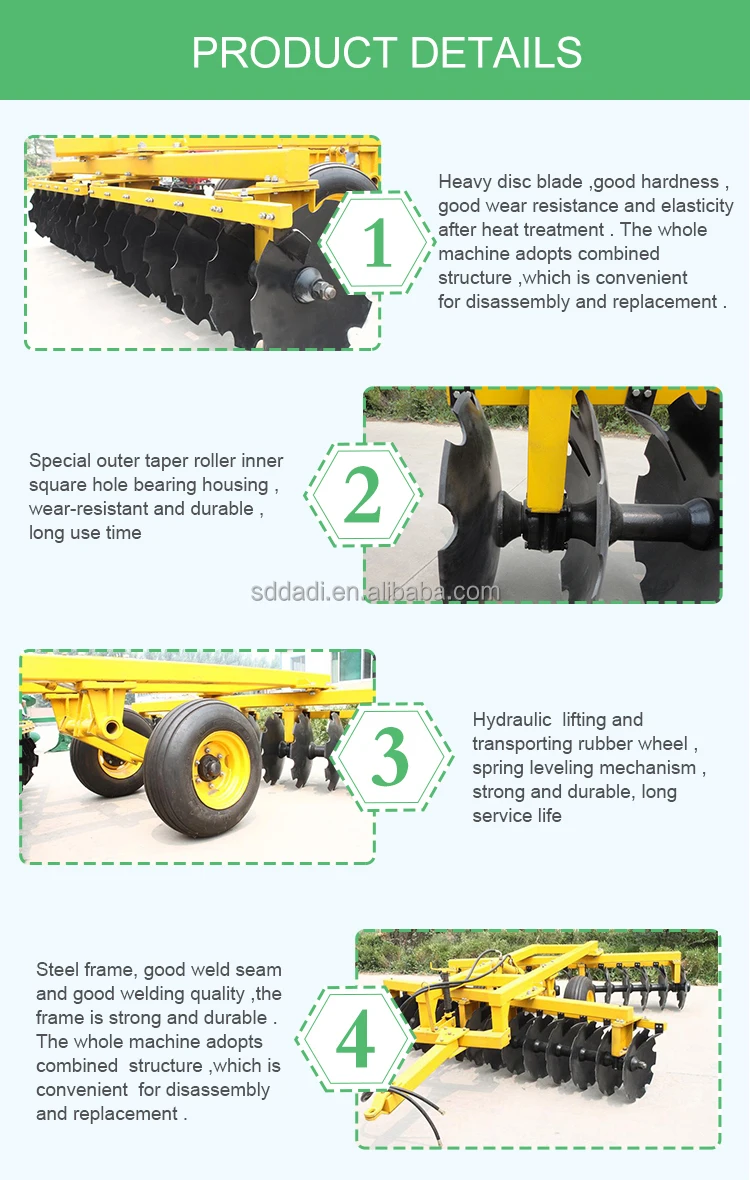 PRODUCT DETAILS

1

Heavy disc blade ,good hardness , good wear resistance and elasticity after heat treatment . The whole machine adopts combined structure ,which is convenient for disassembly and replacement .

Special outer taper roller inner square hole bearing housing , wear-resistant and durable , long use time

2

sddadi.en.alibaba.com

3

Hydraulic lifting and transporting rubber wheel , spring leveling mechanism , strong and durable, long service life

Steel frame, good weld seam and good welding quality ,the frame is strong and durable . The whole machine adopts combined structure ,which is convenient for disassembly and replacement .

4