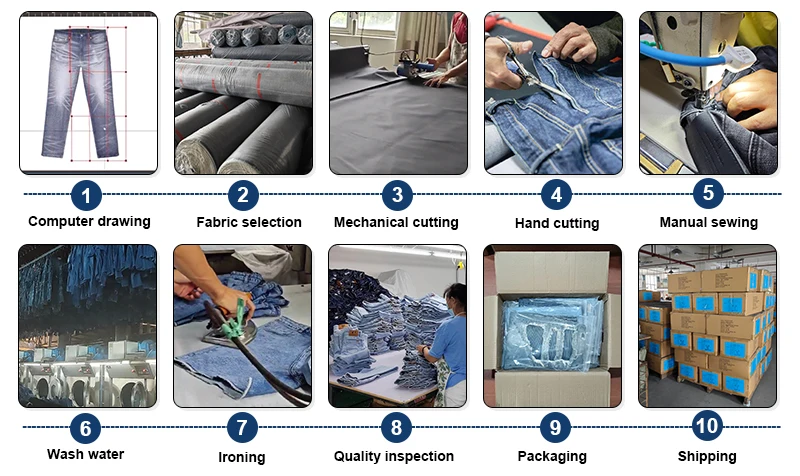 1
Computer drawing

2
Fabric selection

3
Mechanical cutting

4
Hand cutting

5
Manual sewing

6
Wash water

7
Ironing

8
Quality inspection

9
Packaging

10
Shipping