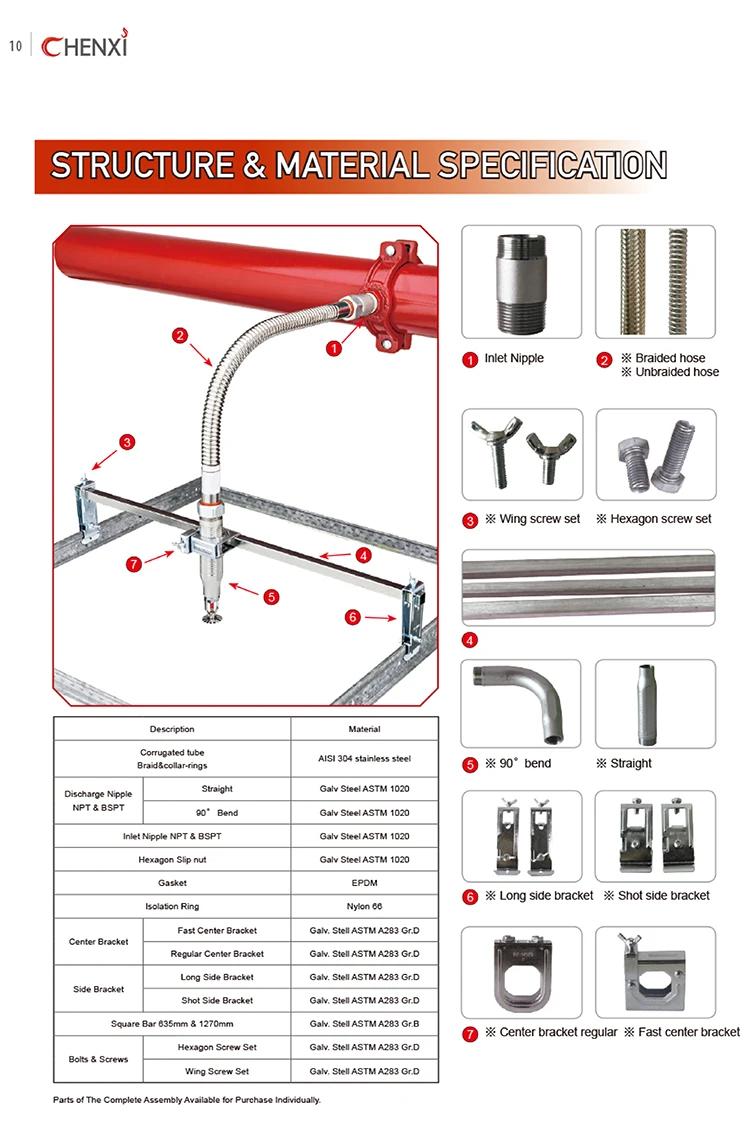 10 CHENXI

STRUCTURE & MATERIAL SPECIFICATION

2

1

3

7

4

5

6

| Description | | Material |
|---|---|---|
| Corrugated tube Braid&collar-rings | | AISI 304 stainless steel |
| Discharge Nipple NPT & BSPT | Straight | Galv Steel ASTM 1020 |
| | 90° Bend | Galv Steel ASTM 1020 |
| Inlet Nipple NPT & BSPT | | Galv Steel ASTM 1020 |
| Hexagon Slip nut | | Galv Steel ASTM 1020 |
| Gasket | | EPDM |
| Isolation Ring | | Nylon 66 |
| Center Bracket | Fast Center Bracket | Galv. Stell ASTM A283 Gr.D |
| | Regular Center Bracket | Galv. Stell ASTM A283 Gr.D |
| Side Bracket | Long Side Bracket | Galv. Stell ASTM A283 Gr.D |
| | Shot Side Bracket | Galv. Stell ASTM A283 Gr.D |
| Square Bar 635mm & 1270mm | | Galv. Stell ASTM A283 Gr.B |
| Bolts & Screws | Hexagon Screw Set | Galv. Stell ASTM A283 Gr.D |
| | Wing Screw Set | Galv. Stell ASTM A283 Gr.D |

Parts of The Complete Assembly Available for Purchase Individually.

1 Inlet Nipple

2 ※ Braided hose
※ Unbraided hose

3 ※ Wing screw set ※ Hexagon screw set

4

5 ※ 90° bend ※ Straight

6 ※ Long side bracket ※ Shot side bracket

7 ※ Center bracket regular ※ Fast center bracket