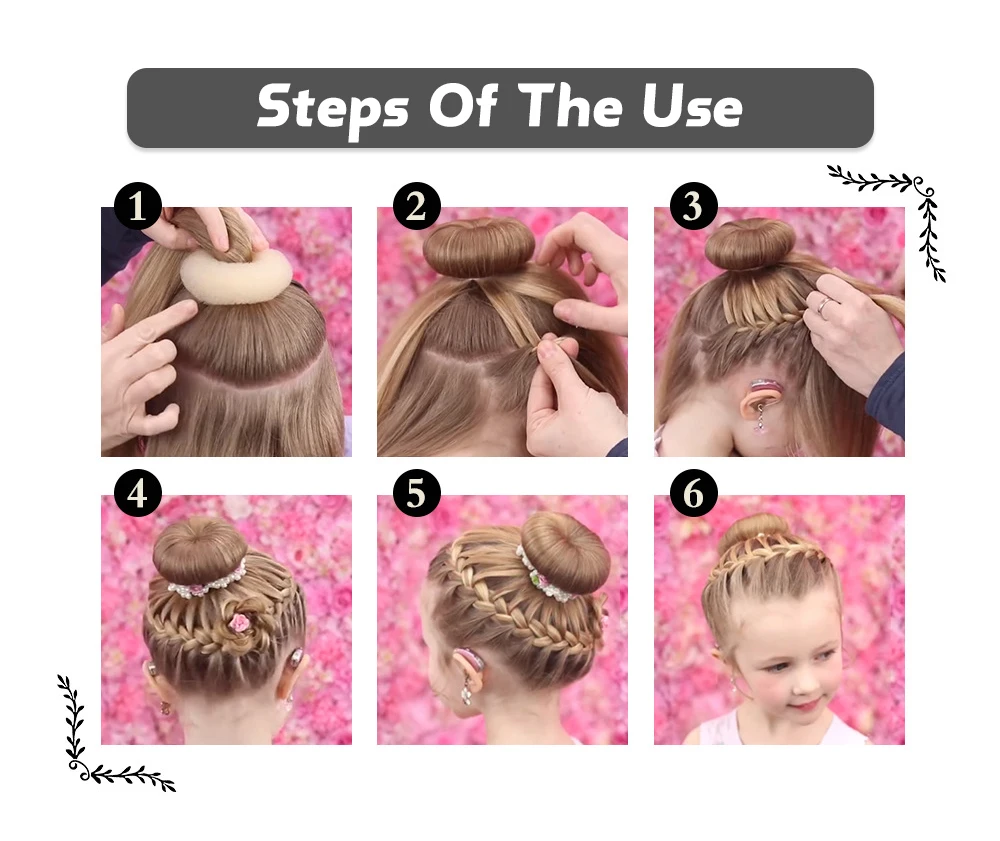 Steps Of The Use

1

2

3

4

5

6