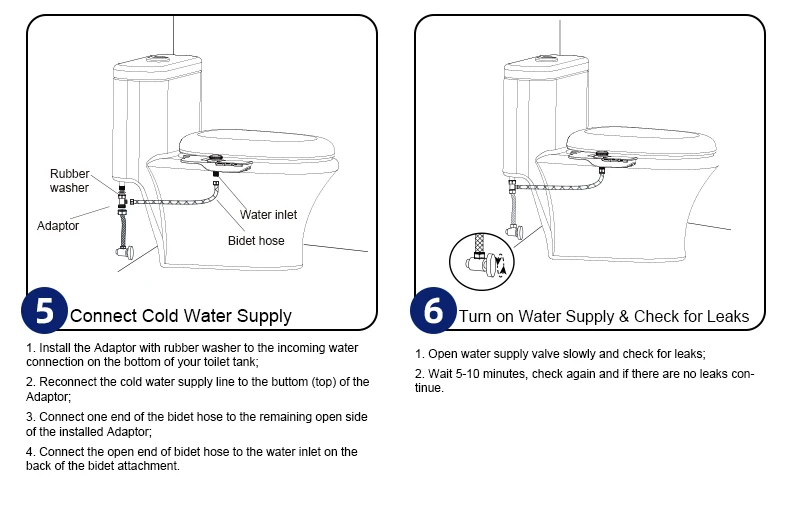 Rubber washer

Adaptor

Water inlet

Bidet hose

5 Connect Cold Water Supply

1. Install the Adaptor with rubber washer to the incoming water connection on the bottom of your toilet tank;

2. Reconnect the cold water supply line to the buttom (top) of the Adaptor;

3. Connect one end of the bidet hose to the remaining open side of the installed Adaptor;

4. Connect the open end of bidet hose to the water inlet on the back of the bidet attachment.

6 Turn on Water Supply & Check for Leaks

1. Open water supply valve slowly and check for leaks;

2. Wait 5-10 minutes, check again and if there are no leaks continue.