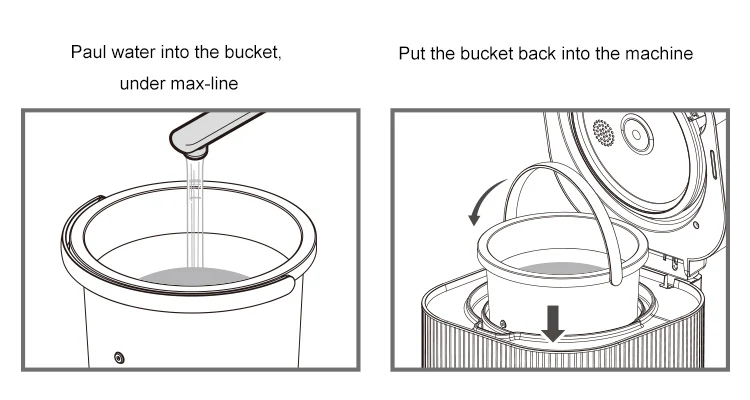 Paul water into the bucket,
under max-line

Put the bucket back into the machine