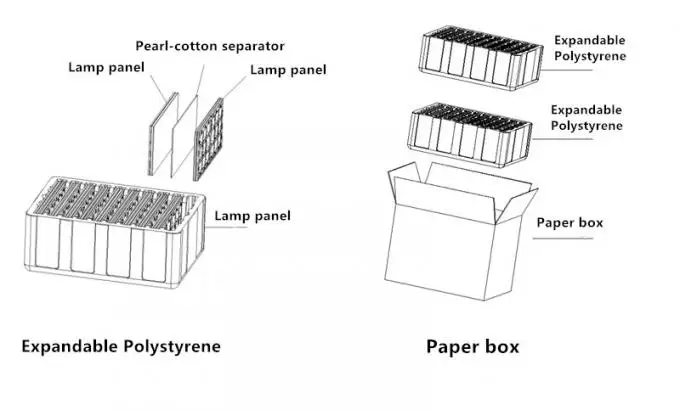 Pearl-cotton separator
Lamp panel
Lamp panel
Lamp panel

Expandable Polystyrene

Expandable Polystyrene
Expandable Polystyrene
Paper box

Paper box