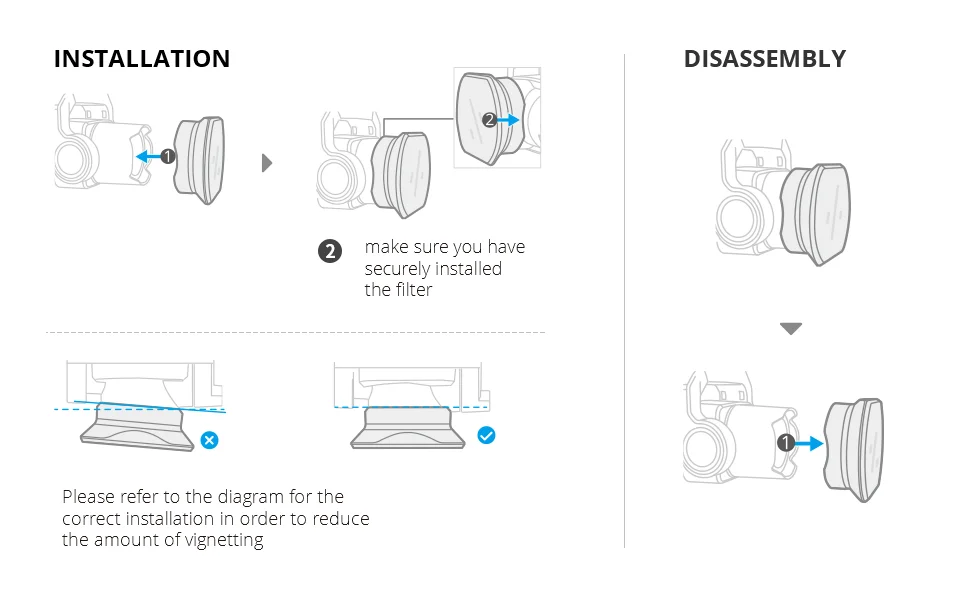 INSTALLATION

1

2

2 make sure you have securely installed the filter

Please refer to the diagram for the correct installation in order to reduce the amount of vignetting

DISASSEMBLY

1