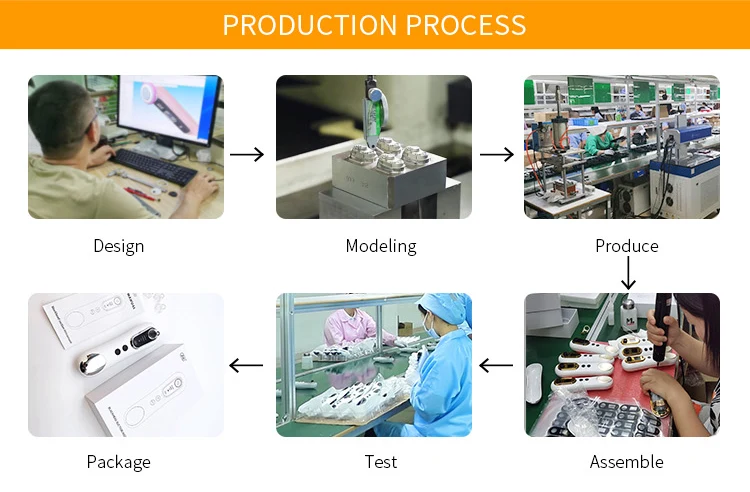 PRODUCTION PROCESS

Design

Modeling

Produce

Package

Test

Assemble