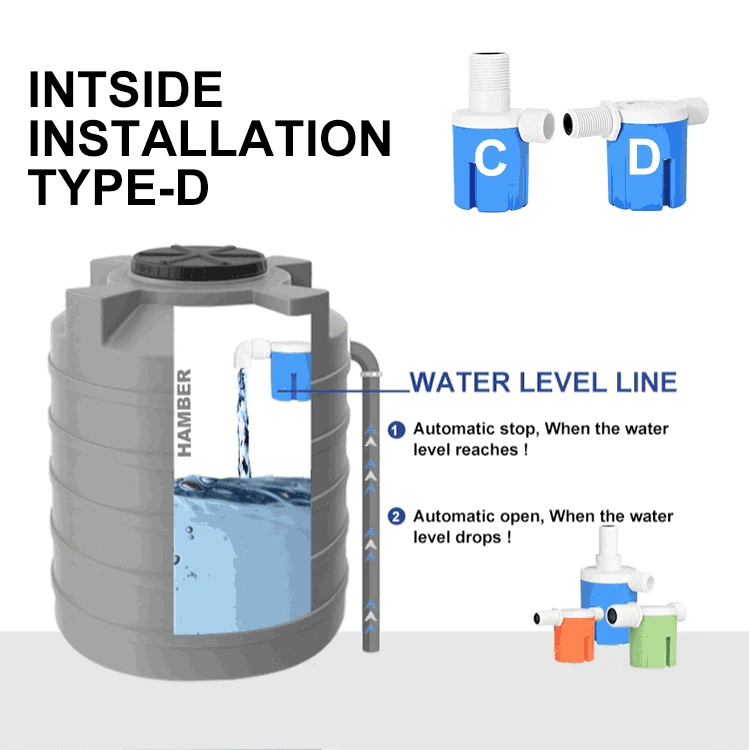 INTSIDE INSTALLATION TYPE-D

C

D

HAMBER

WATER LEVEL LINE

1 Automatic stop, When the water level reaches !

2 Automatic open, When the water level drops !