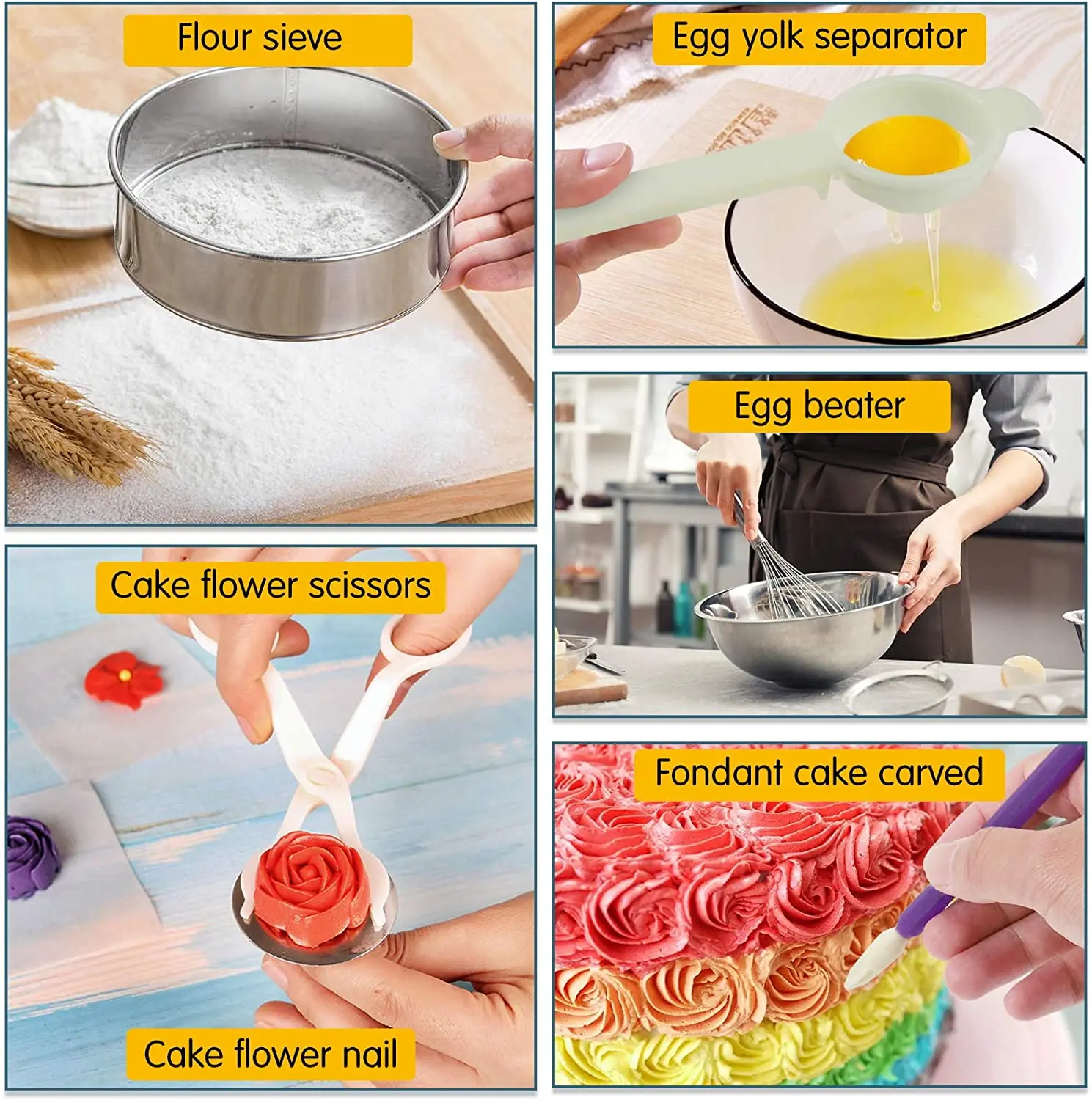 Flour sieve

Cake flower scissors

Cake flower nail

Egg yolk separator

Egg beater

Fondant cake carved