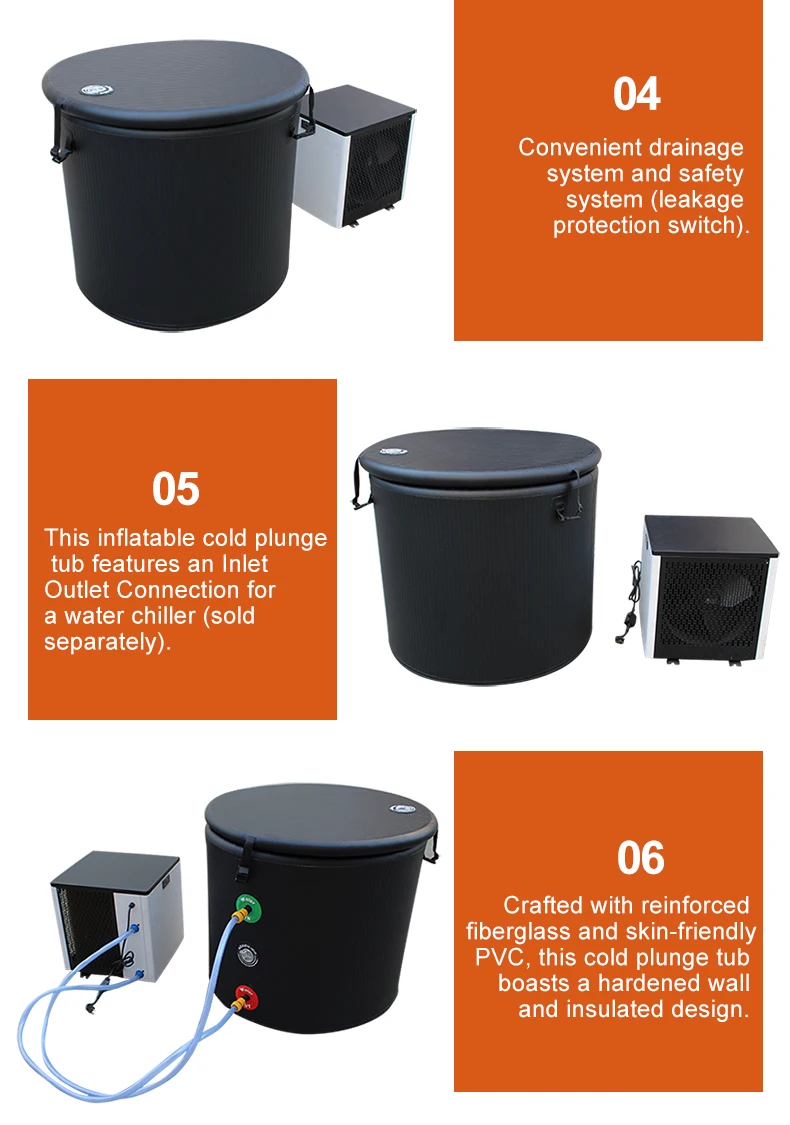 04

Convenient drainage system and safety system (leakage protection switch).

05

This inflatable cold plunge tub features an Inlet Outlet Connection for a water chiller (sold separately).

06

Crafted with reinforced fiberglass and skin-friendly PVC, this cold plunge tub boasts a hardened wall and insulated design.