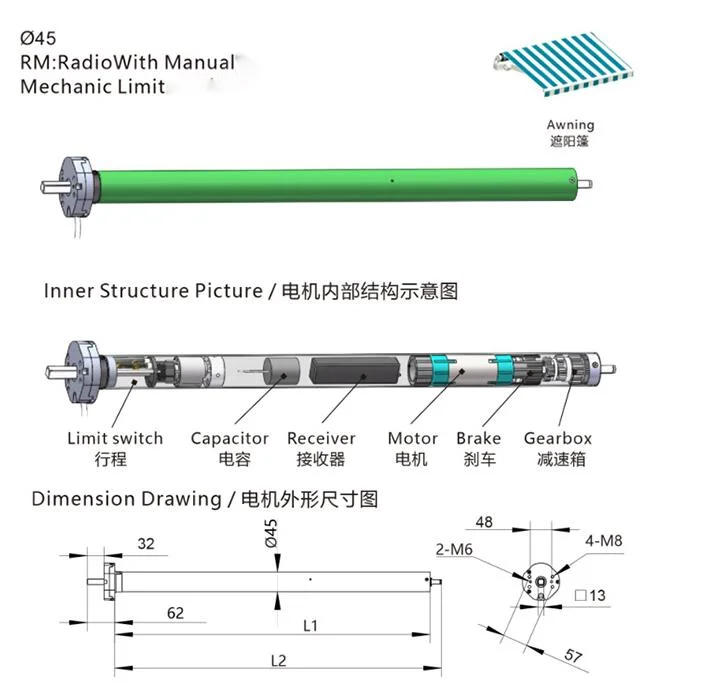 Ø45
RM:RadioWith Manual
Mechanic Limit

Awning
遮阳篷

Inner Structure Picture / 电机内部结构示意图

Limit switch
行程

Capacitor
电容

Receiver
接收器

Motor
电机

Brake
刹车

Gearbox
减速箱

Dimension Drawing / 电机外形尺寸图

32

Ø45

62

L1

L2

48

2-M6

4-M8

□13

57