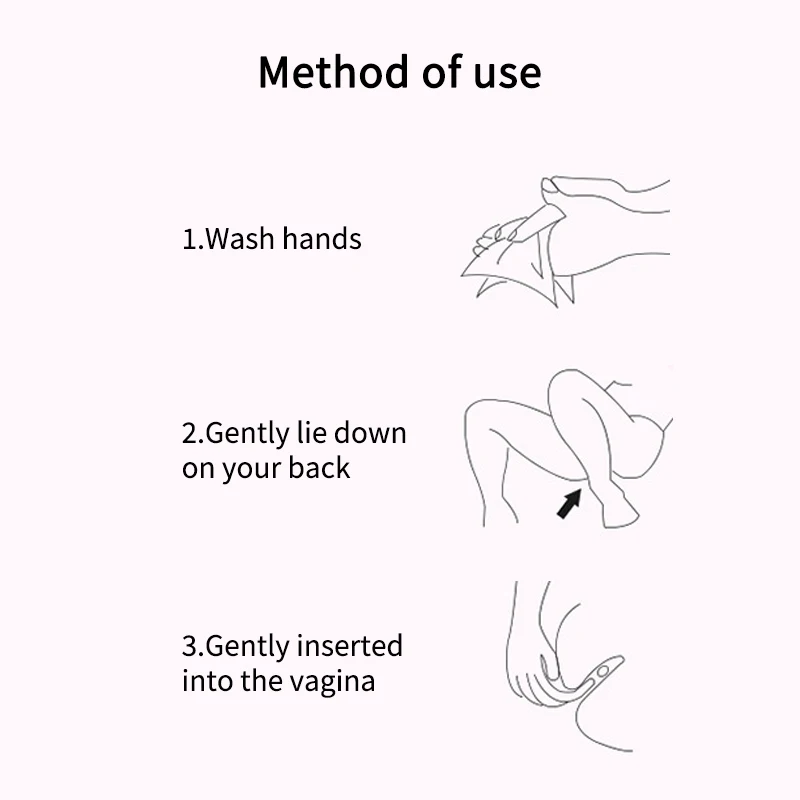 Method of use

1.Wash hands

2.Gently lie down on your back

3.Gently inserted into the vagina