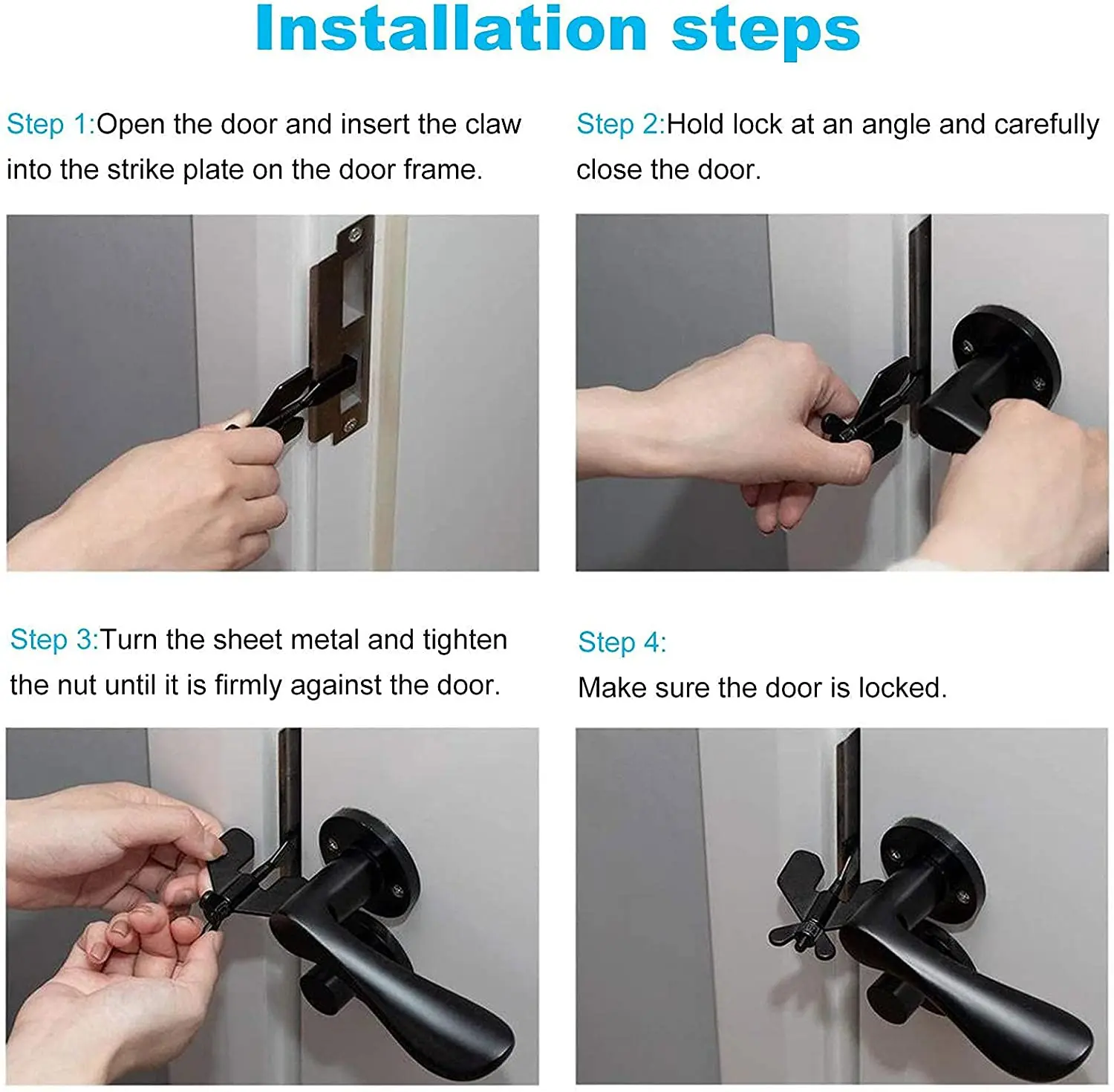 Installation steps

Step 1:Open the door and insert the claw into the strike plate on the door frame.

Step 2:Hold lock at an angle and carefully close the door.

Step 3:Turn the sheet metal and tighten the nut until it is firmly against the door.

Step 4:
Make sure the door is locked.