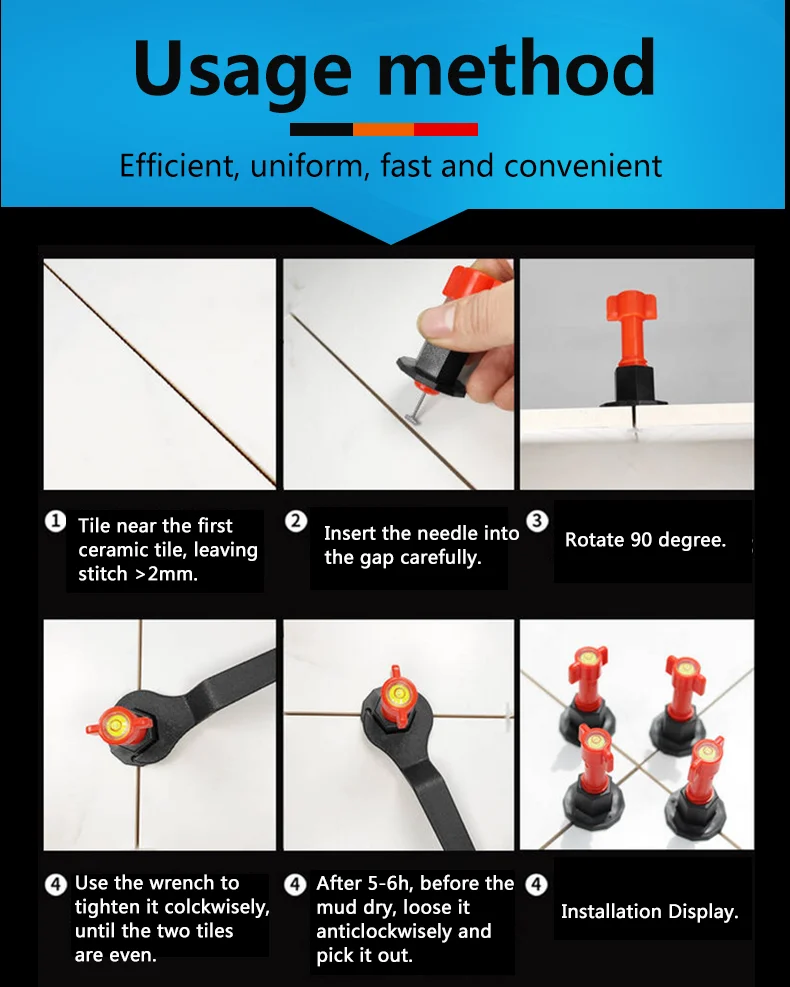 Usage method

Efficient, uniform, fast and convenient

1 Tile near the first ceramic tile, leaving stitch >2mm.

2 Insert the needle into the gap carefully.

3 Rotate 90 degree.

4 Use the wrench to tighten it colckwisely, until the two tiles are even.

4 After 5-6h, before the mud dry, loose it anticlockwisely and pick it out.

4 Installation Display.