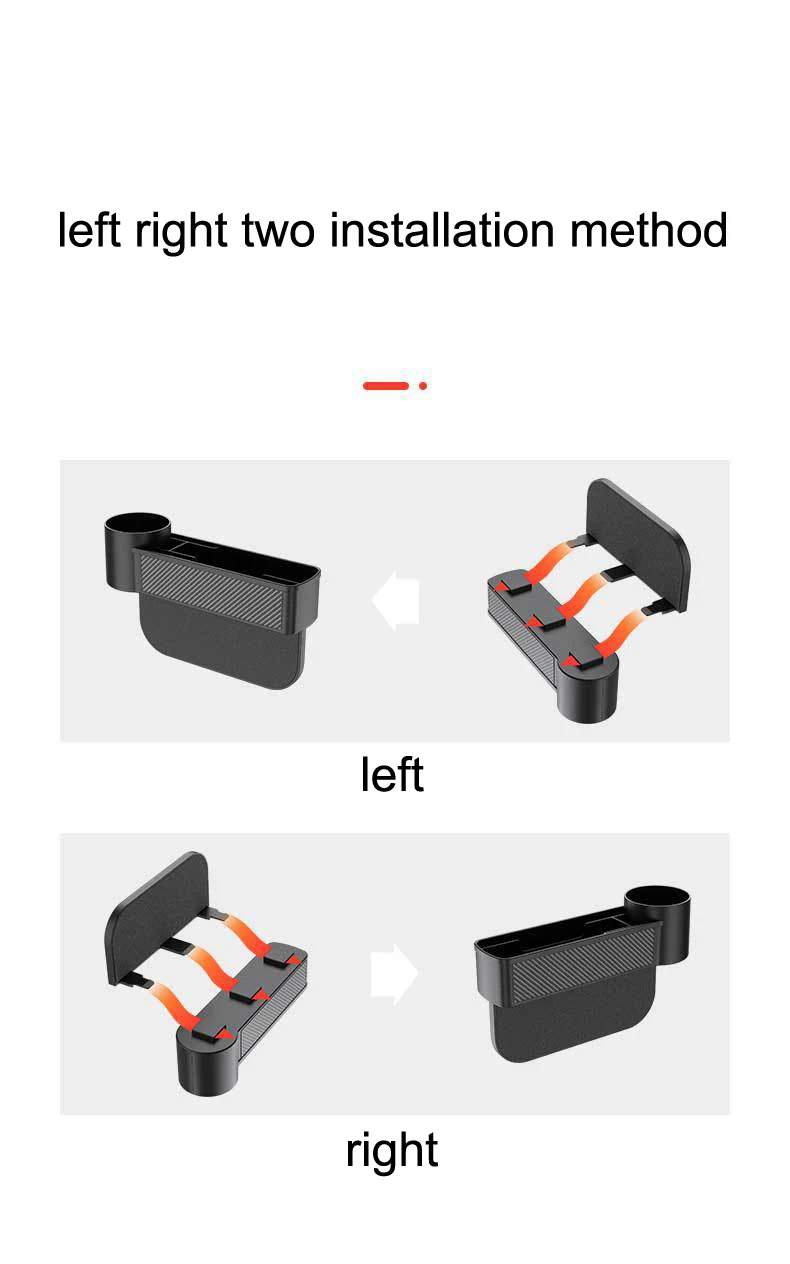 left right two installation method

left

right