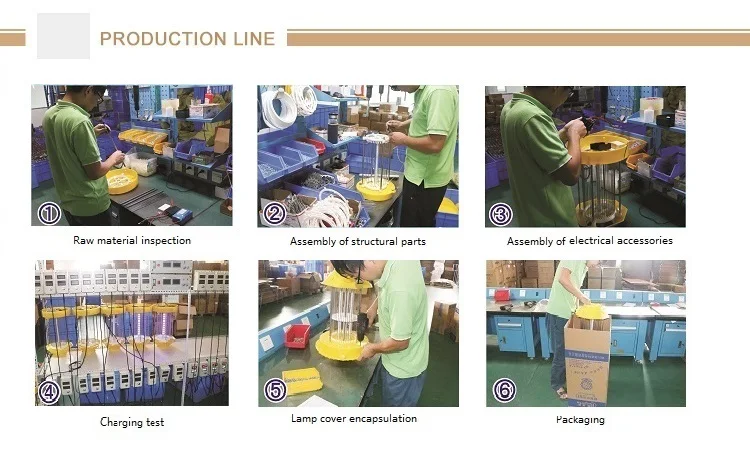 PRODUCTION LINE

①
Raw material inspection

②
Assembly of structural parts

③
Assembly of electrical accessories

④
Charging test

⑤
Lamp cover encapsulation

⑥
Packaging