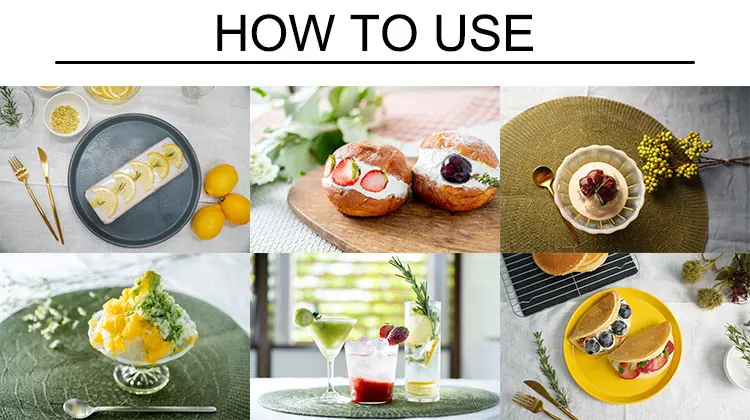 HOW TO USE