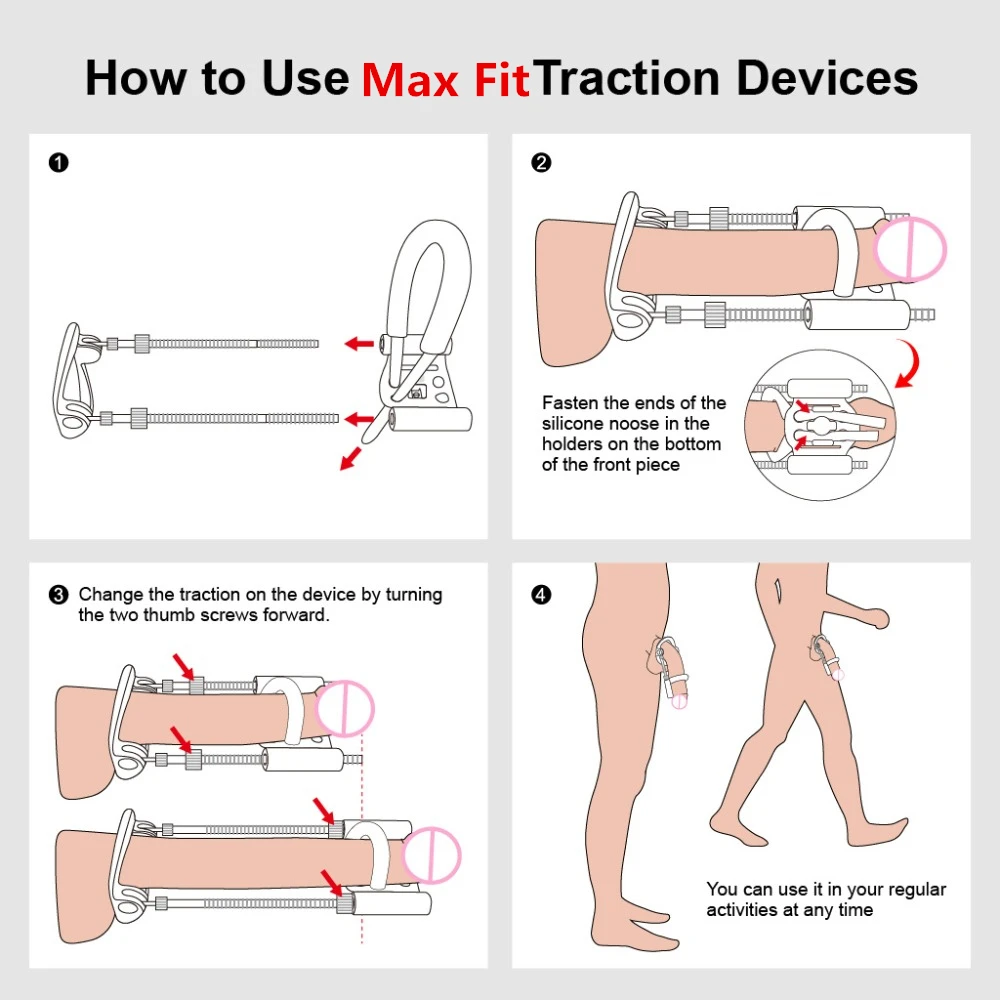 How to Use Max Fit Traction Devices

❶

❷

Fasten the ends of the silicone noose in the holders on the bottom of the front piece

❸ Change the traction on the device by turning the two thumb screws forward.

❹

You can use it in your regular activities at any time