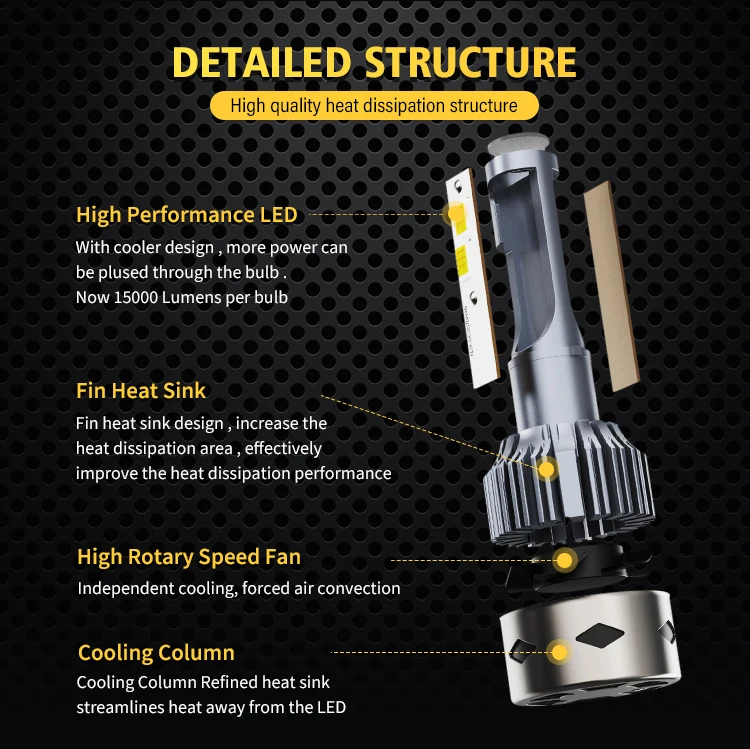 DETAILED STRUCTURE

High quality heat dissipation structure

High Performance LED

With cooler design , more power can be plused through the bulb . Now 15000 Lumens per bulb

Fin Heat Sink

Fin heat sink design , increase the heat dissipation area , effectively improve the heat dissipation performance

High Rotary Speed Fan

Independent cooling, forced air convection

Cooling Column

Cooling Column Refined heat sink streamlines heat away from the LED