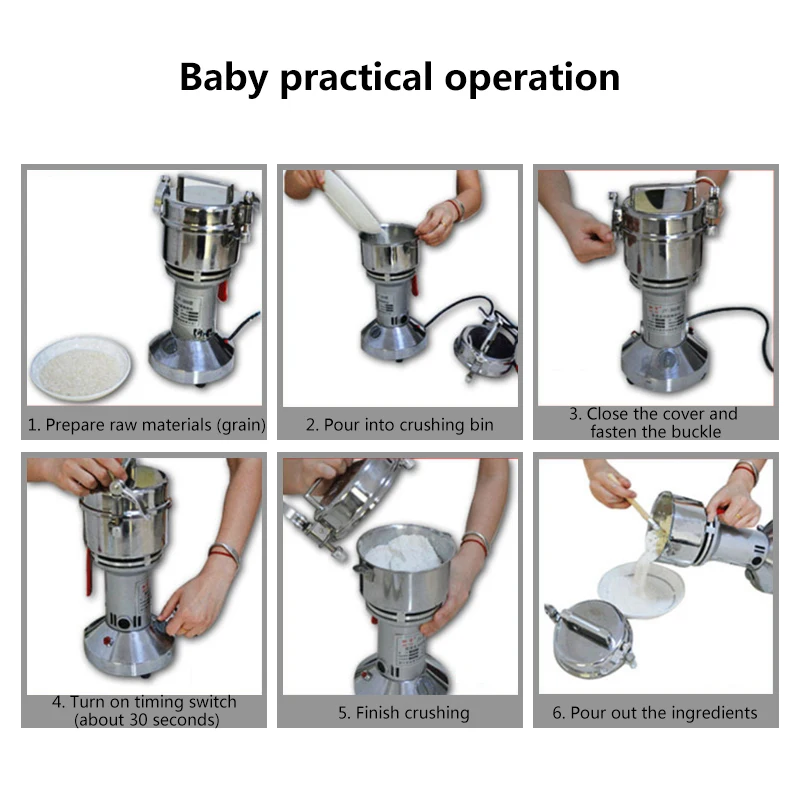 Baby practical operation

1. Prepare raw materials (grain)

2. Pour into crushing bin

3. Close the cover and fasten the buckle

4. Turn on timing switch (about 30 seconds)

5. Finish crushing

6. Pour out the ingredients