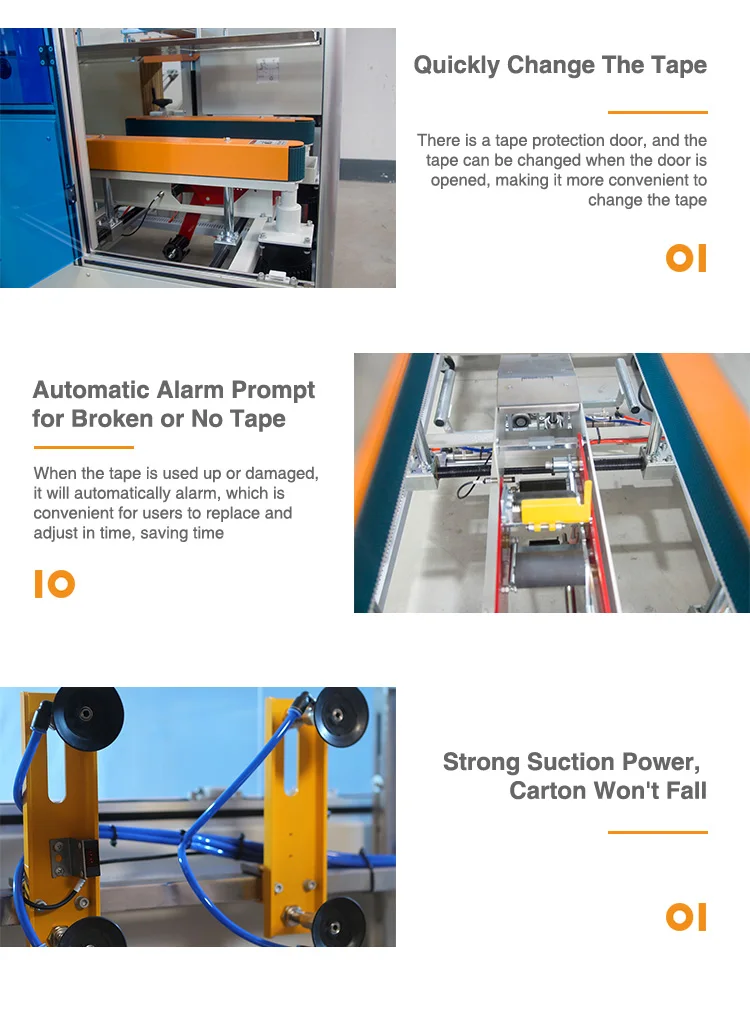 Quickly Change The Tape

There is a tape protection door, and the tape can be changed when the door is opened, making it more convenient to change the tape

01

Automatic Alarm Prompt for Broken or No Tape

When the tape is used up or damaged, it will automatically alarm, which is convenient for users to replace and adjust in time, saving time

10

Strong Suction Power, Carton Won't Fall

01