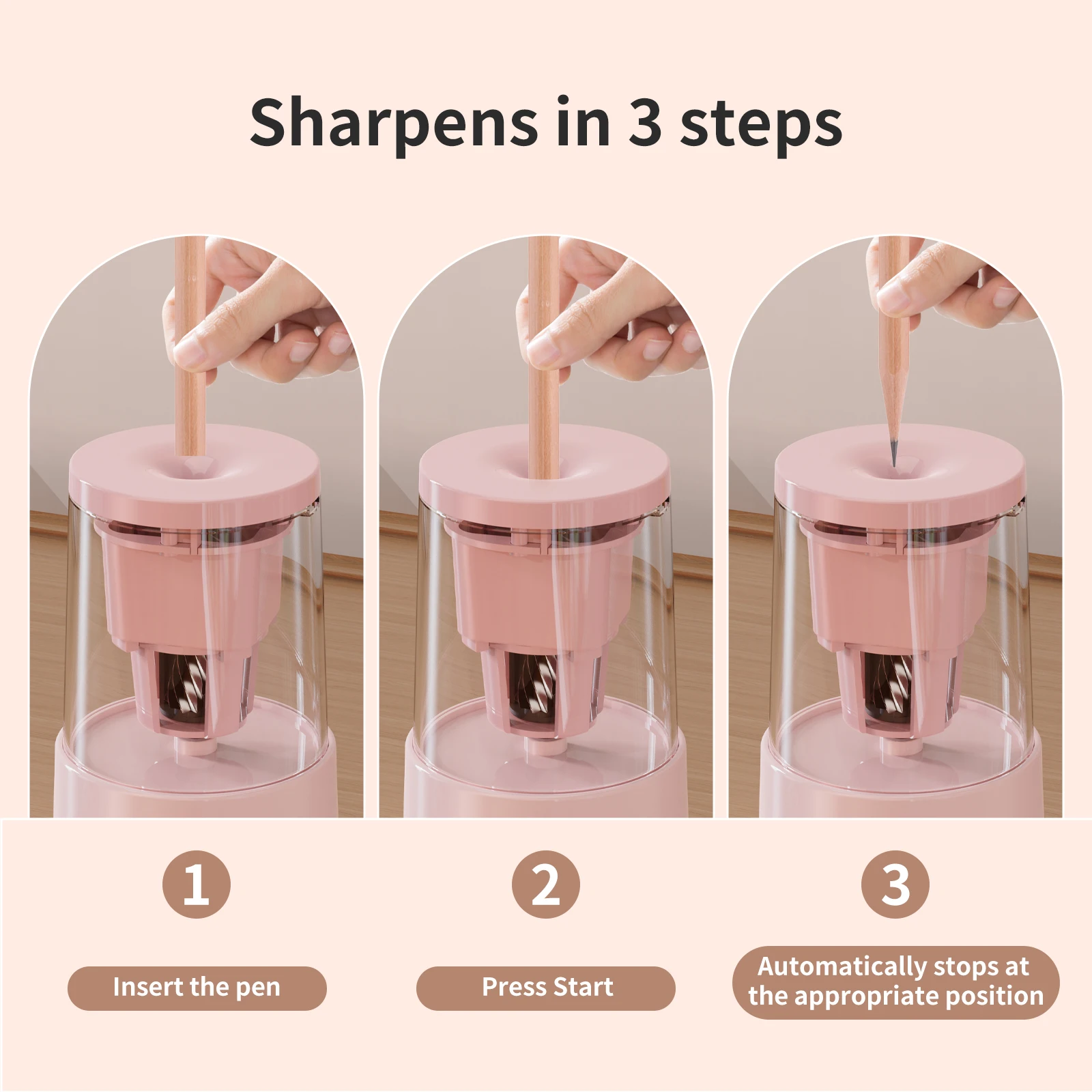 Sharpens in 3 steps

1

Insert the pen

2

Press Start

3

Automatically stops at the appropriate position