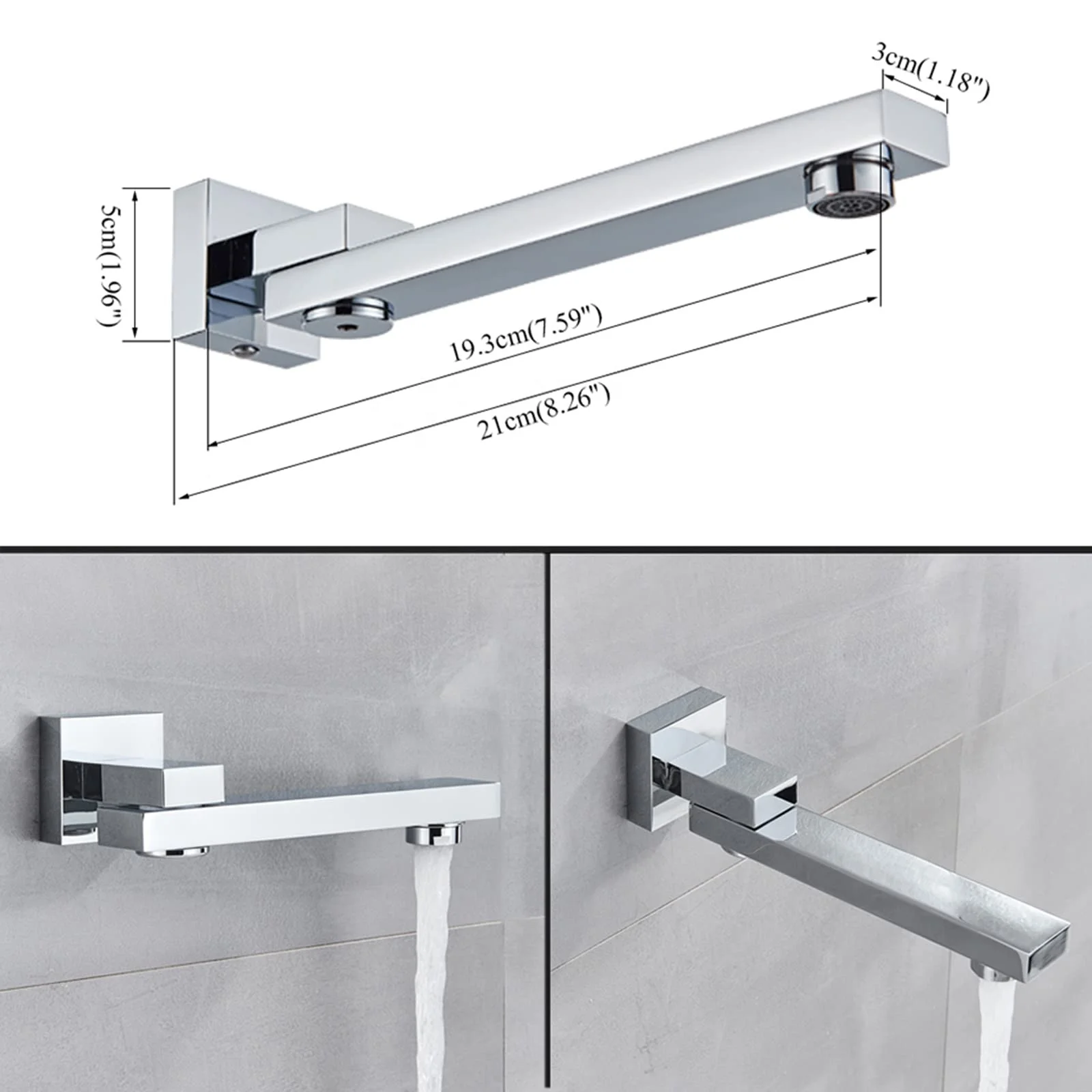 3cm(1.18")

5cm(1.96")

19.3cm(7.59")

21cm(8.26")