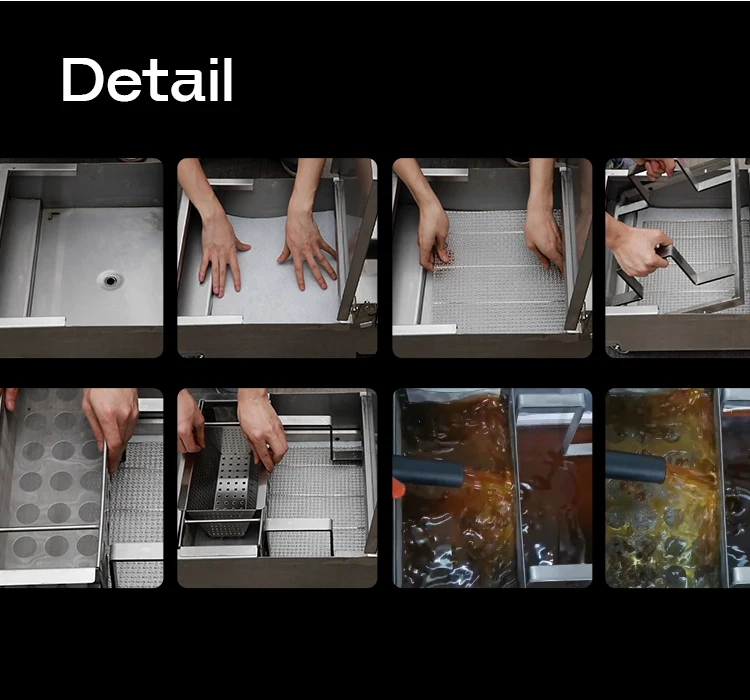 Detail