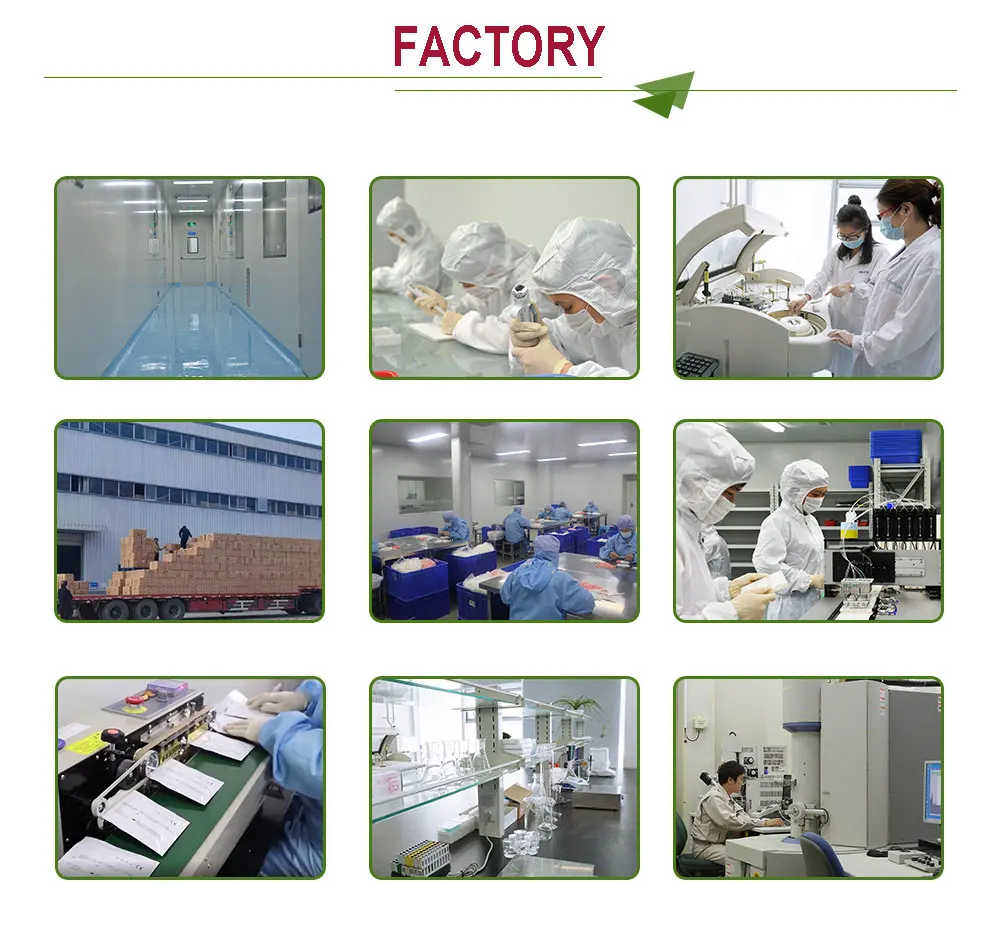 FACTORY