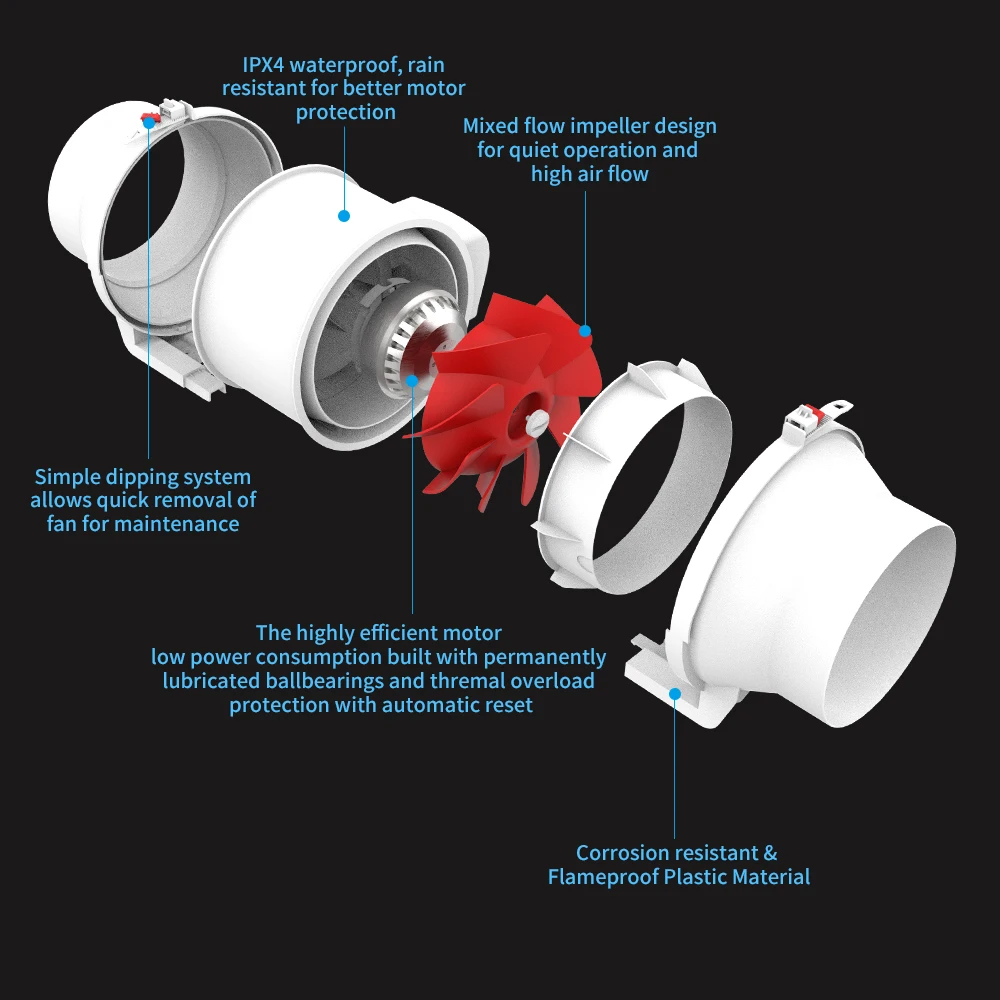 IPX4 waterproof, rain resistant for better motor protection

Mixed flow impeller design for quiet operation and high air flow

Simple dipping system allows quick removal of fan for maintenance

The highly efficient motor low power consumption built with permanently lubricated ballbearings and thremal overload protection with automatic reset

Corrosion resistant & Flameproof Plastic Material