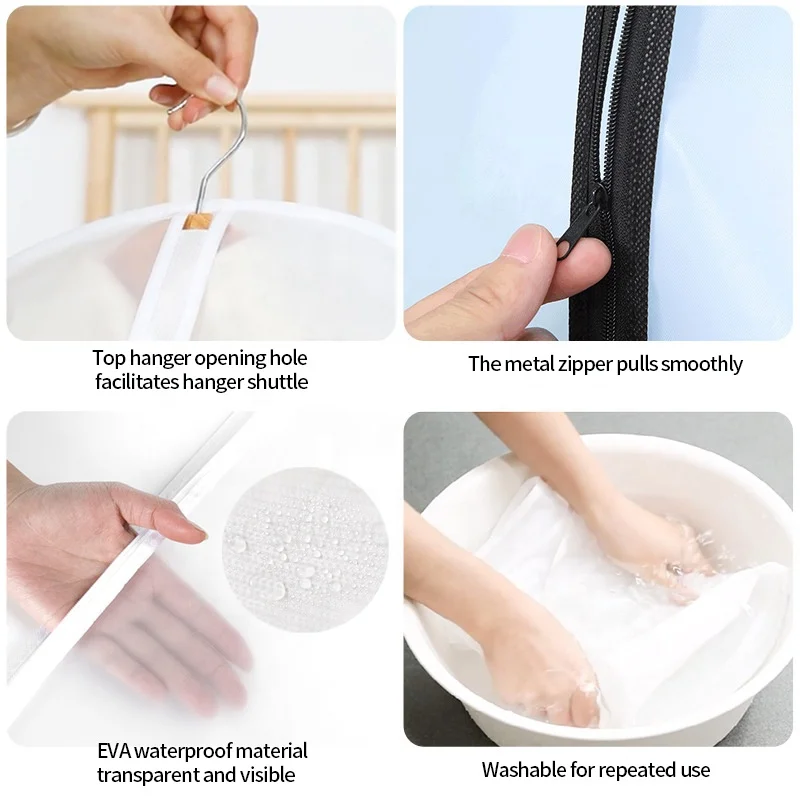 Top hanger opening hole facilitates hanger shuttle

The metal zipper pulls smoothly

EVA waterproof material transparent and visible

Washable for repeated use