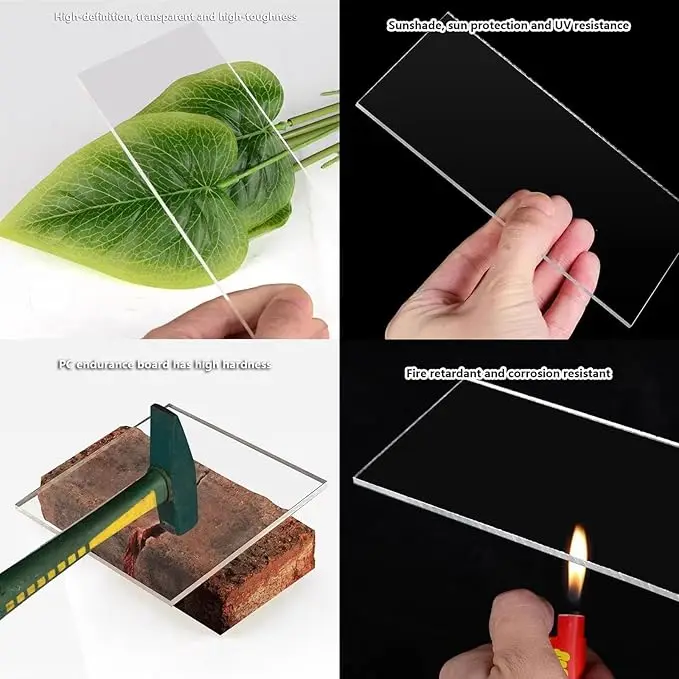 High-definition, transparent and high-toughness

Sunshade, sun protection and UV resistance

PC endurance board has high hardness

Fire retardant and corrosion resistant