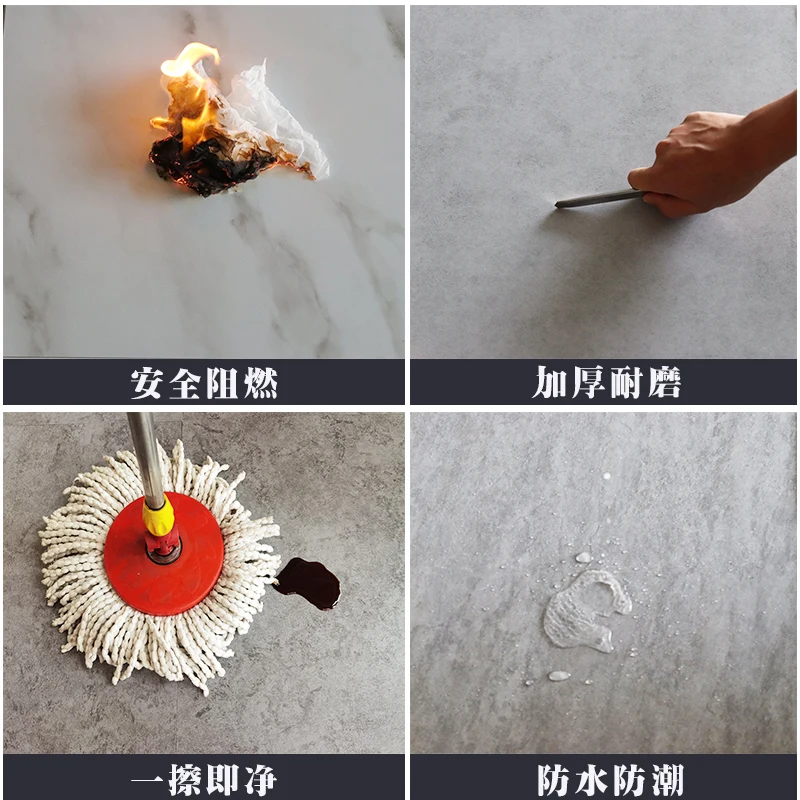 安全阻燃

加厚耐磨

一擦即净

防水防潮