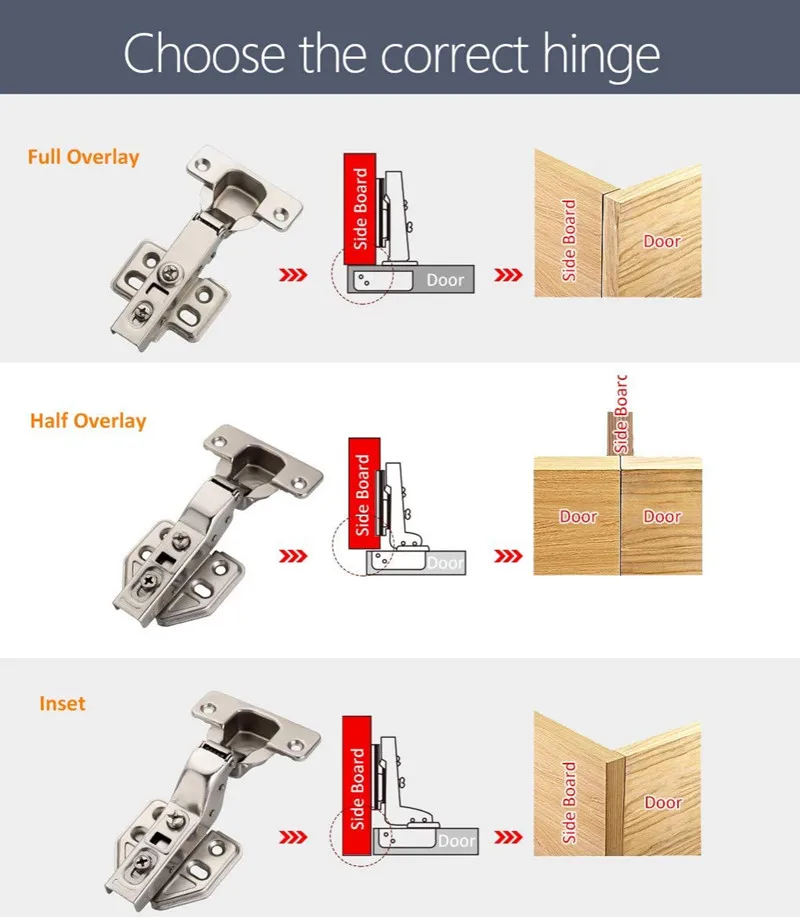 Choose the correct hinge

Full Overlay

Side Board

Door

Side Board

Door

Half Overlay

Side Board

Door

Side Boarc

Door

Door

Inset

Side Board

Door

Side Board

Door