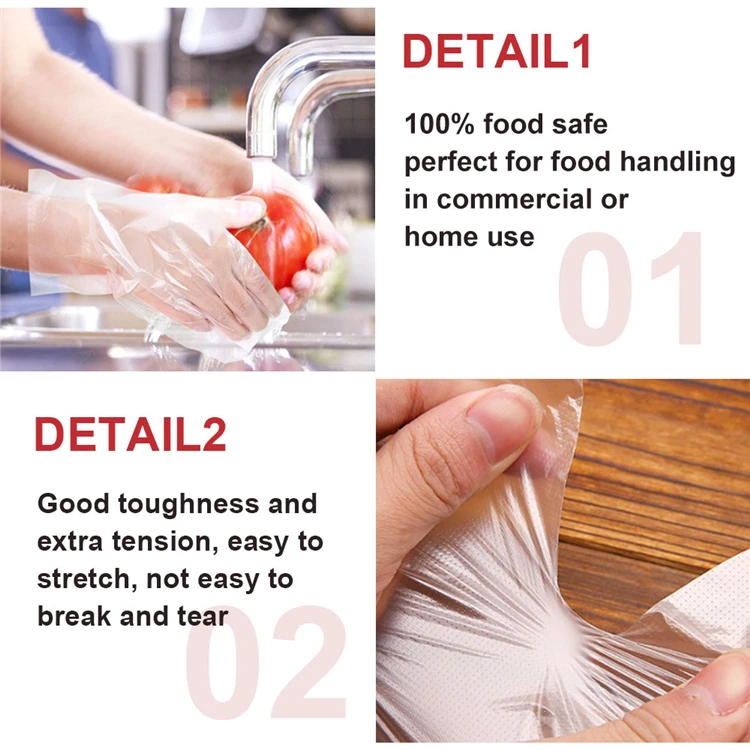 DETAIL1

100% food safe perfect for food handling in commercial or home use

01

DETAIL2

Good toughness and extra tension, easy to stretch, not easy to break and tear

02