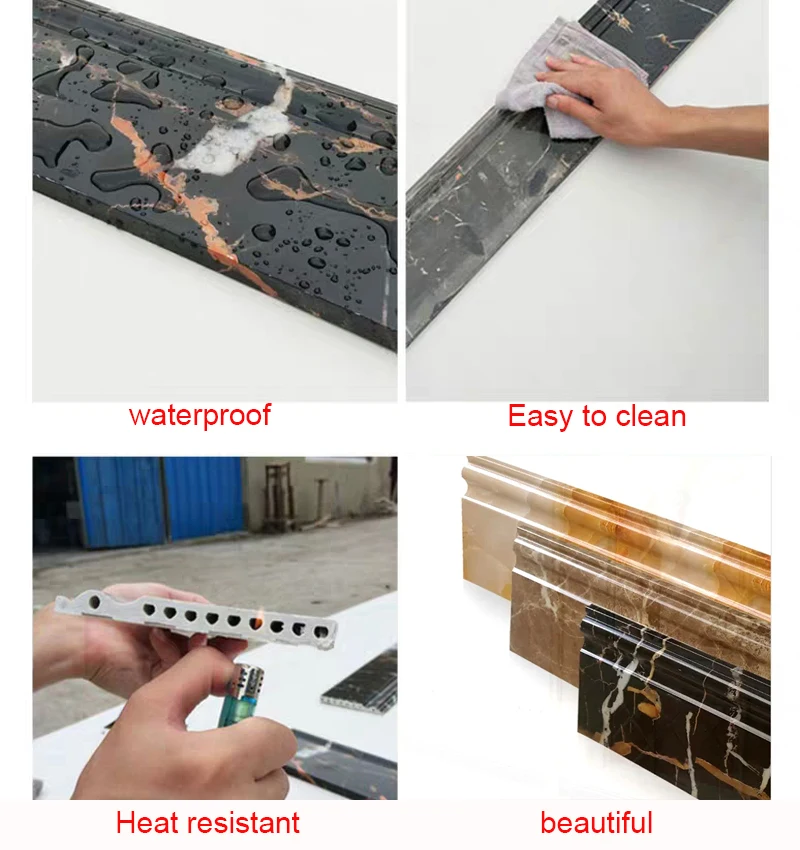 waterproof

Easy to clean

Heat resistant

beautiful