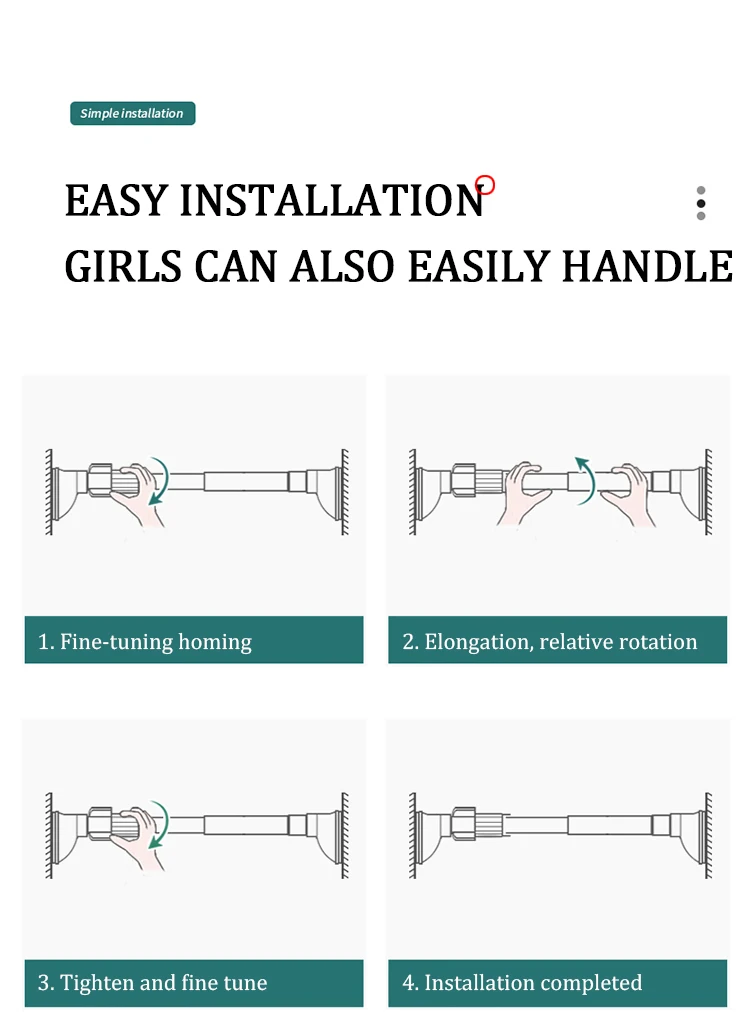 Simple installation

EASY INSTALLATION
GIRLS CAN ALSO EASILY HANDLE

1. Fine-tuning homing

2. Elongation, relative rotation

3. Tighten and fine tune

4. Installation completed