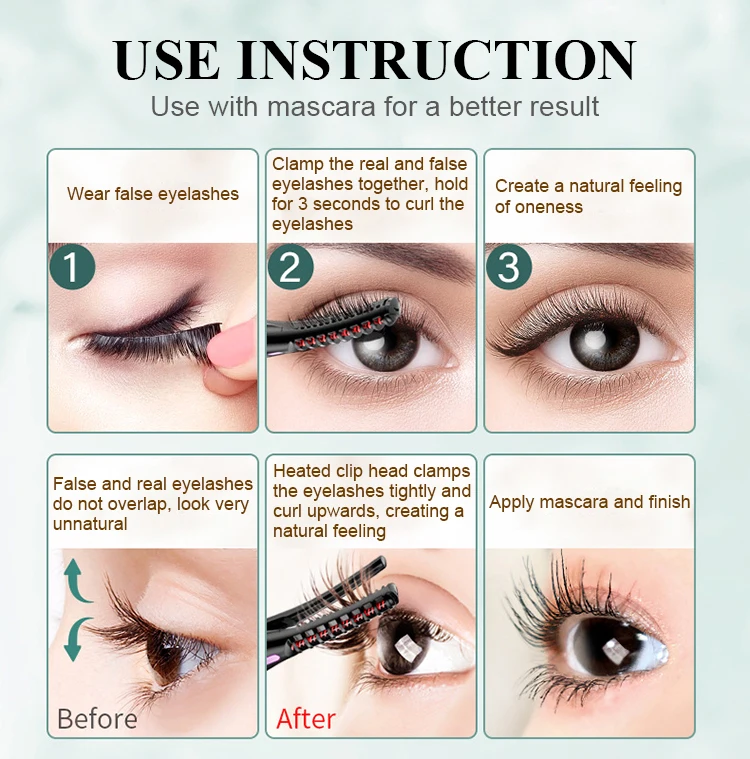 USE INSTRUCTION
Use with mascara for a better result

Wear false eyelashes

1

Clamp the real and false eyelashes together, hold for 3 seconds to curl the eyelashes

2

Create a natural feeling of oneness

3

False and real eyelashes do not overlap, look very unnatural

Before

Heated clip head clamps the eyelashes tightly and curl upwards, creating a natural feeling

After

Apply mascara and finish