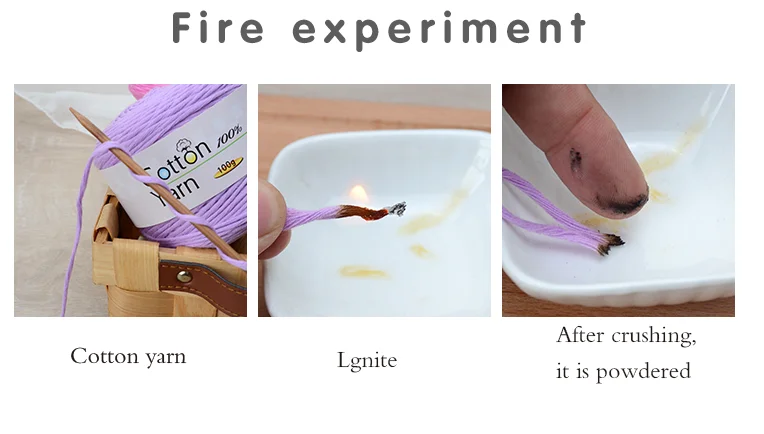 Fire experiment

Cotton 100%
Yarn
100g

Cotton yarn

Lgnite

After crushing, it is powdered