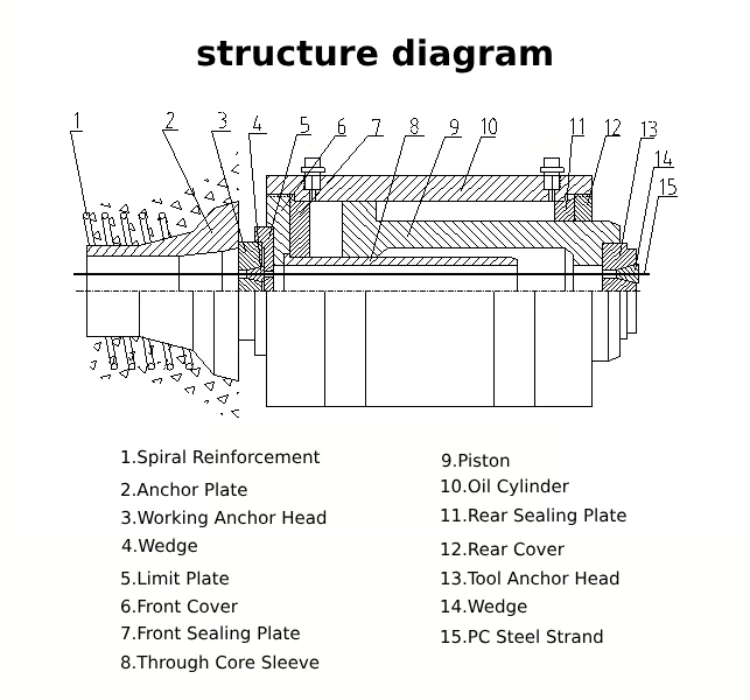 structure diagram

1 2 3 4 5 6 7 8 9 10 11 12 13 14 15

1.Spiral Reinforcement
2.Anchor Plate
3.Working Anchor Head
4.Wedge
5.Limit Plate
6.Front Cover
7.Front Sealing Plate
8.Through Core Sleeve

9.Piston
10.Oil Cylinder
11.Rear Sealing Plate
12.Rear Cover
13.Tool Anchor Head
14.Wedge
15.PC Steel Strand