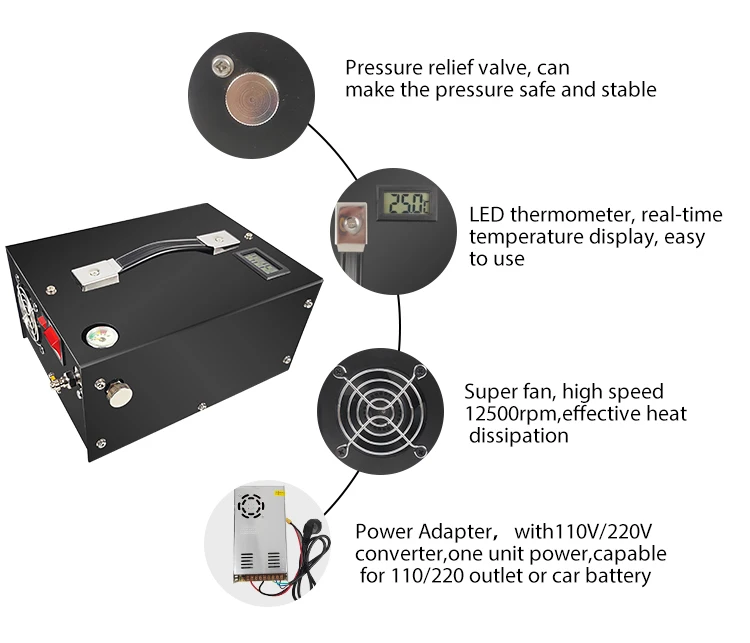 Pressure relief valve, can make the pressure safe and stable

25.0

LED thermometer, real-time temperature display, easy to use

Super fan, high speed 12500rpm,effective heat dissipation

Power Adapter， with110V/220V converter,one unit power,capable for 110/220 outlet or car battery