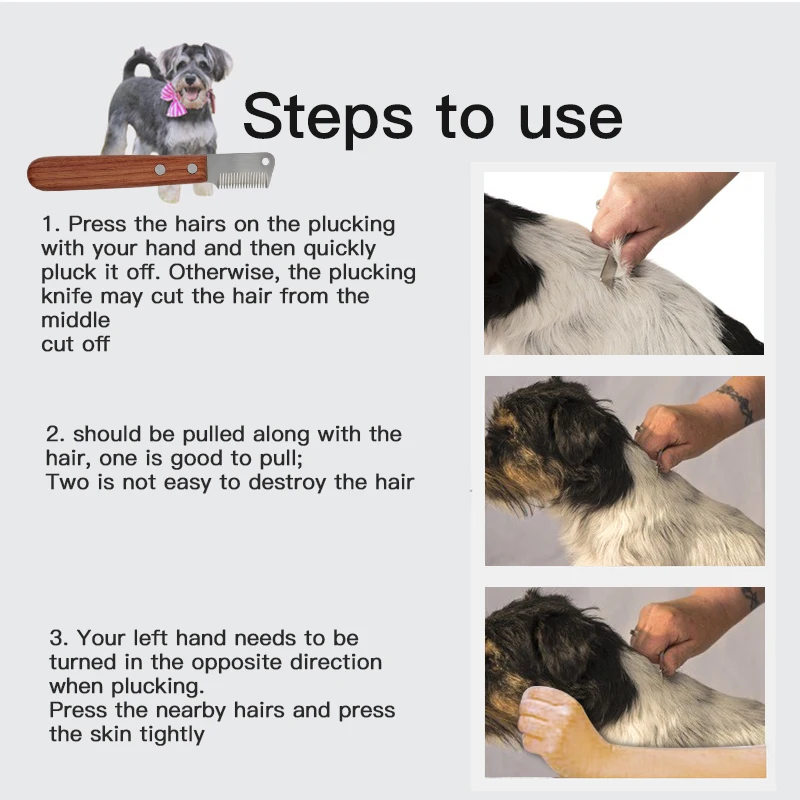 Steps to use

1. Press the hairs on the plucking with your hand and then quickly pluck it off. Otherwise, the plucking knife may cut the hair from the middle
cut off

2. should be pulled along with the hair, one is good to pull;
Two is not easy to destroy the hair

3. Your left hand needs to be turned in the opposite direction when plucking.
Press the nearby hairs and press the skin tightly